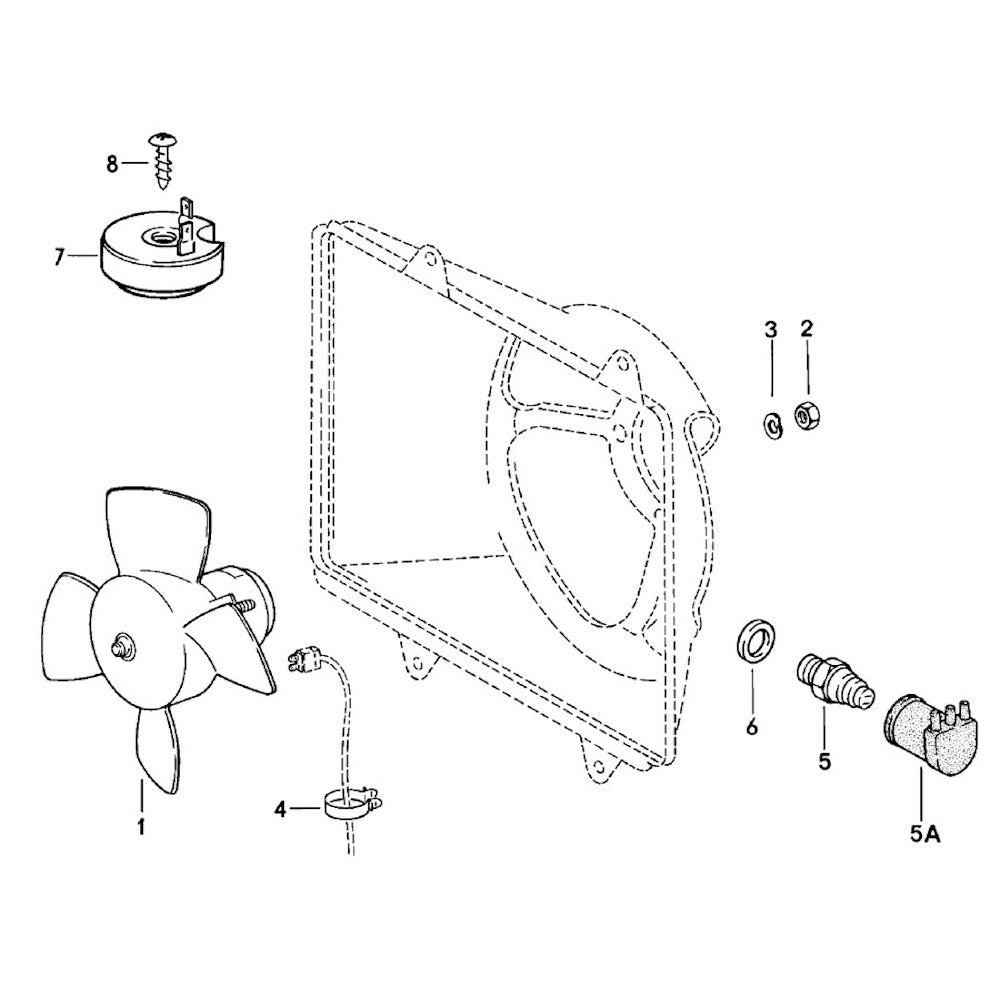 8
7
3
2
1
4
6
5
5A