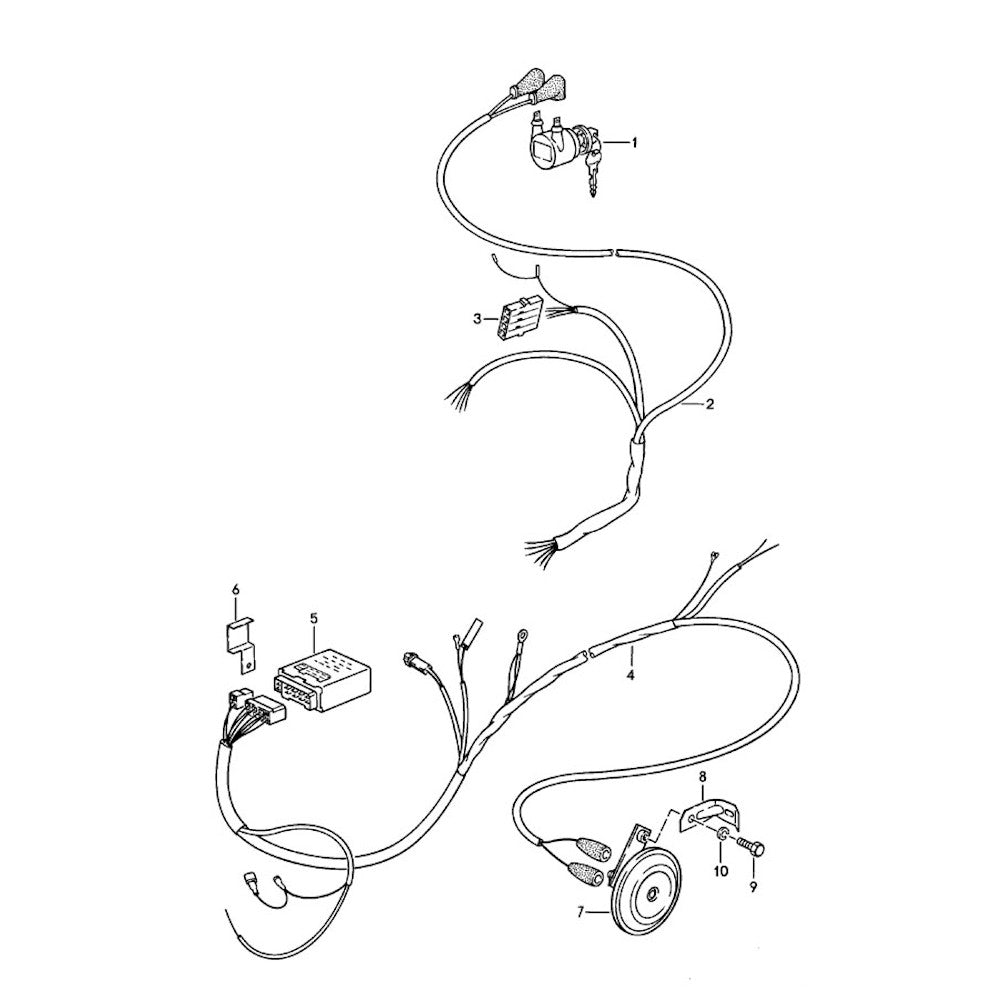 1
3
2
6
5
4
8
10
9
7