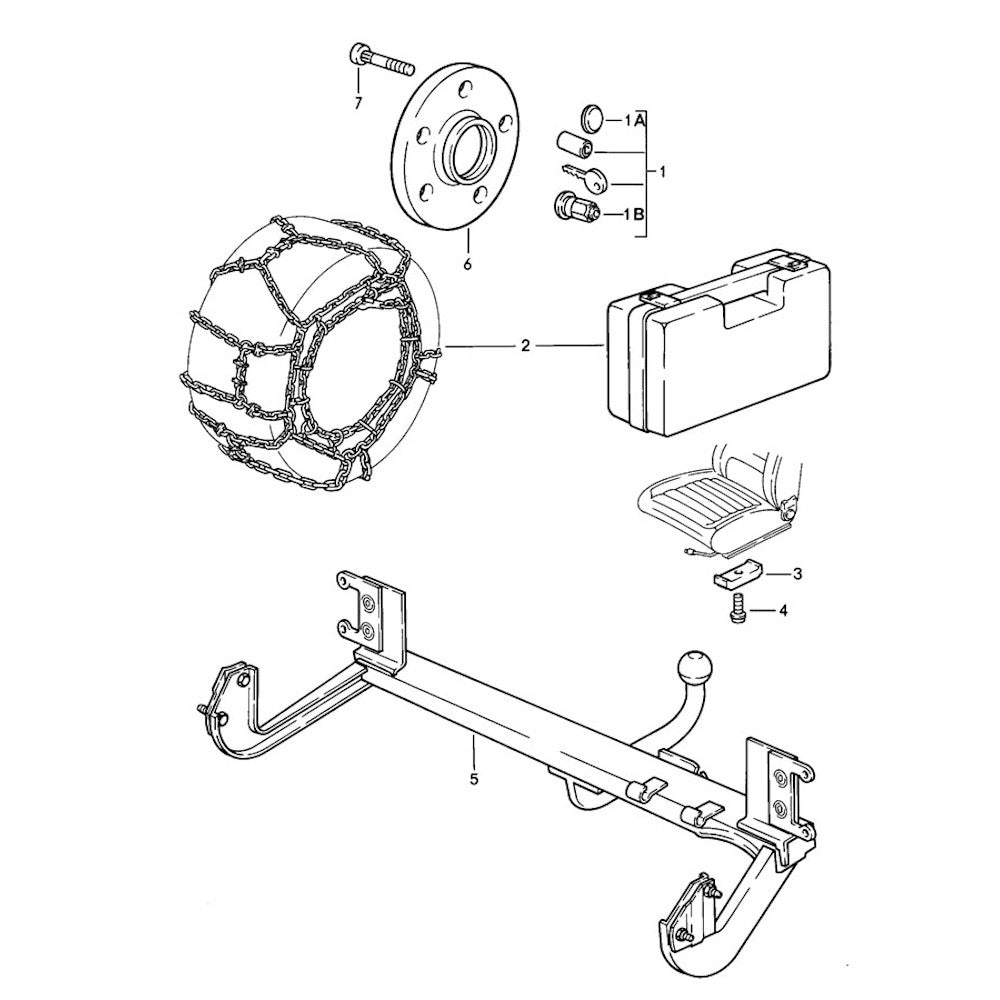 7
1 A
1
1 B
6
2
3
4
5