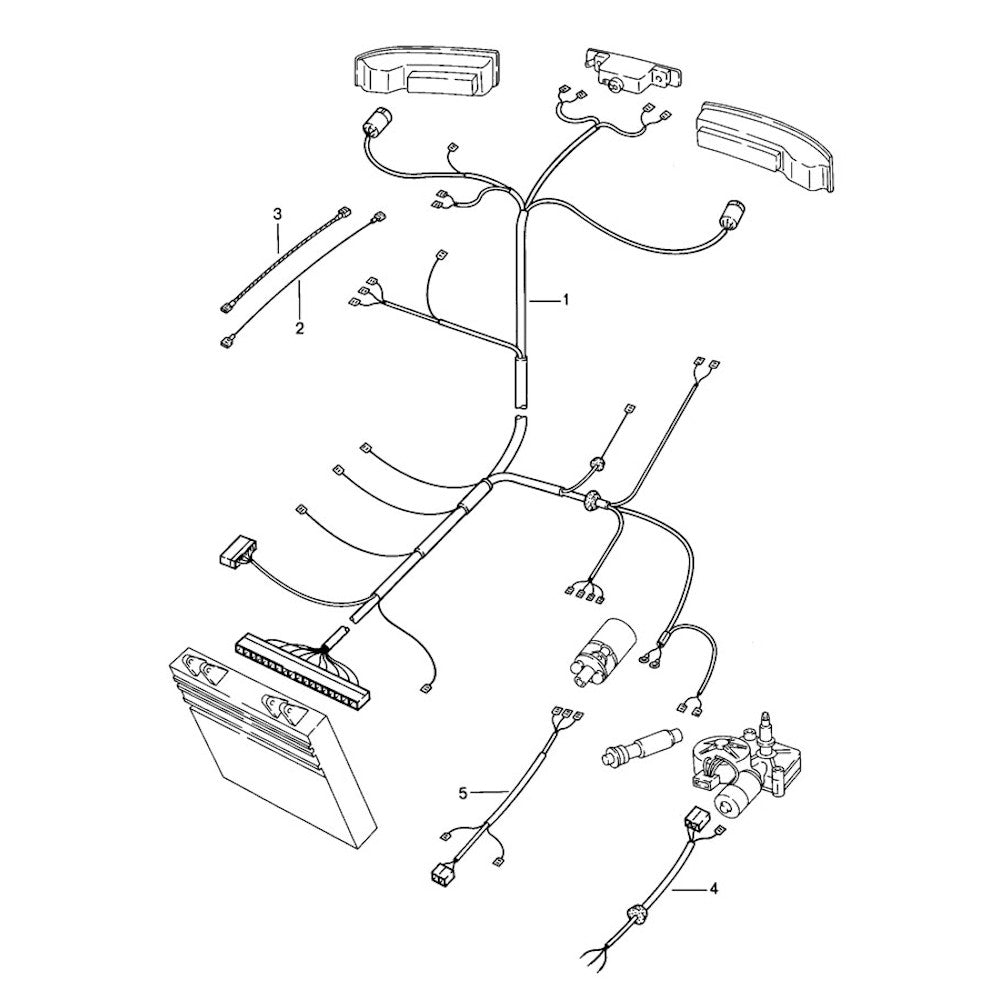 3
2
1
5
4