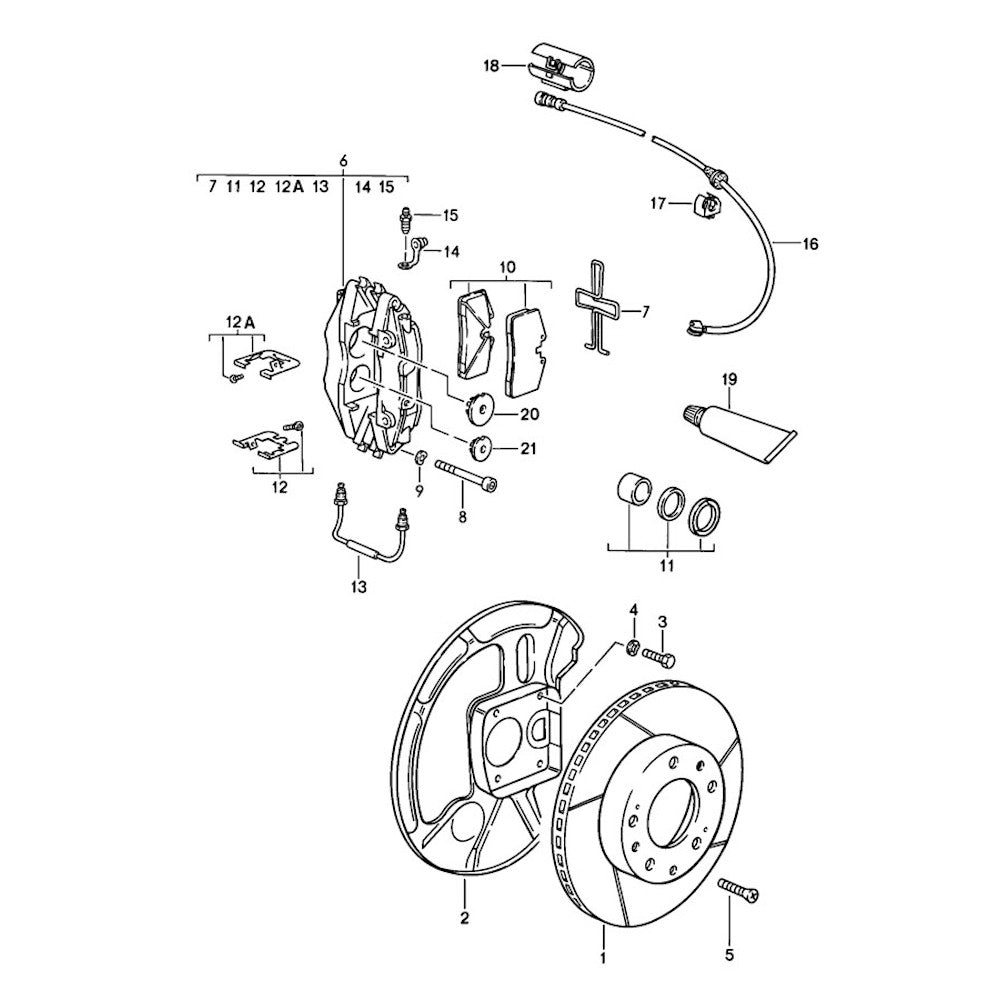 18

6
7 11 12 12A 13 14 15

15
14
17
16
10
7
12A
19
20
21
12
9
8
13
11
4
3
2
1
5