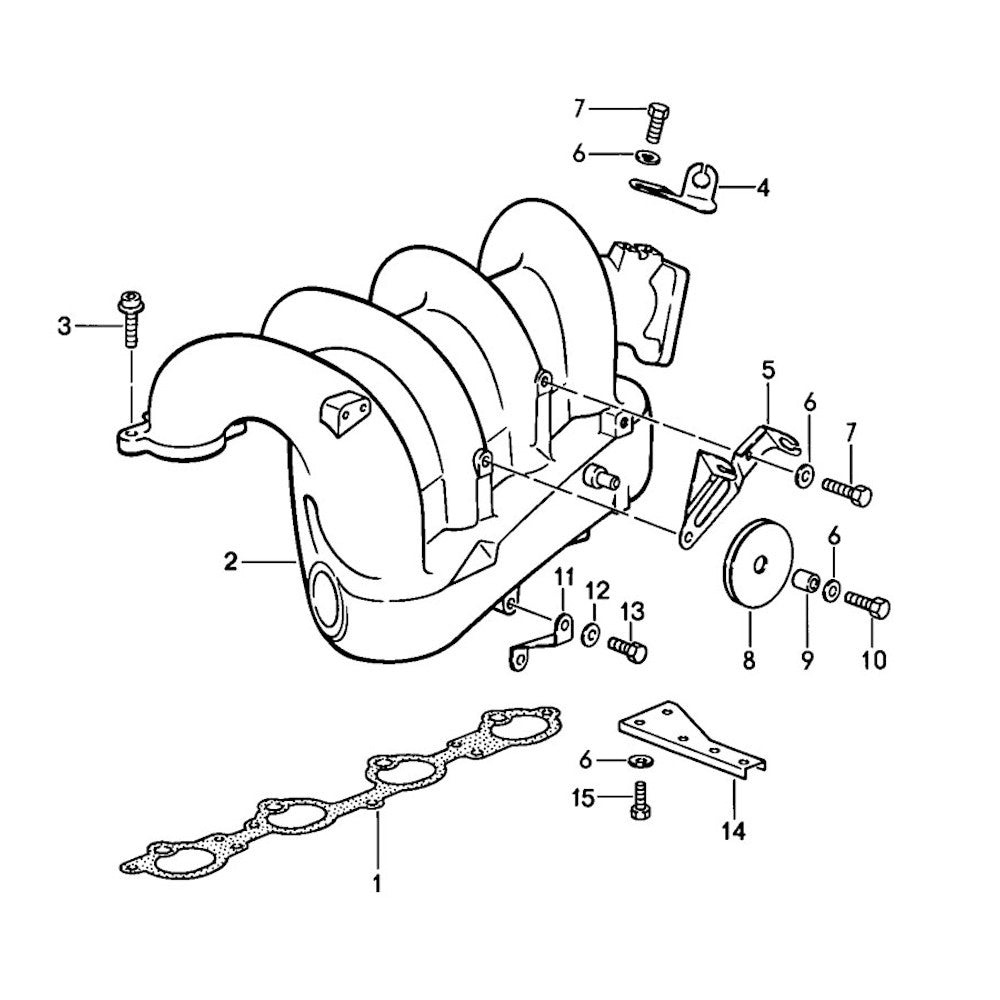 7
6
4
3
5
6
7
2
11
12
13
6
8
9
10
6
15
14
1