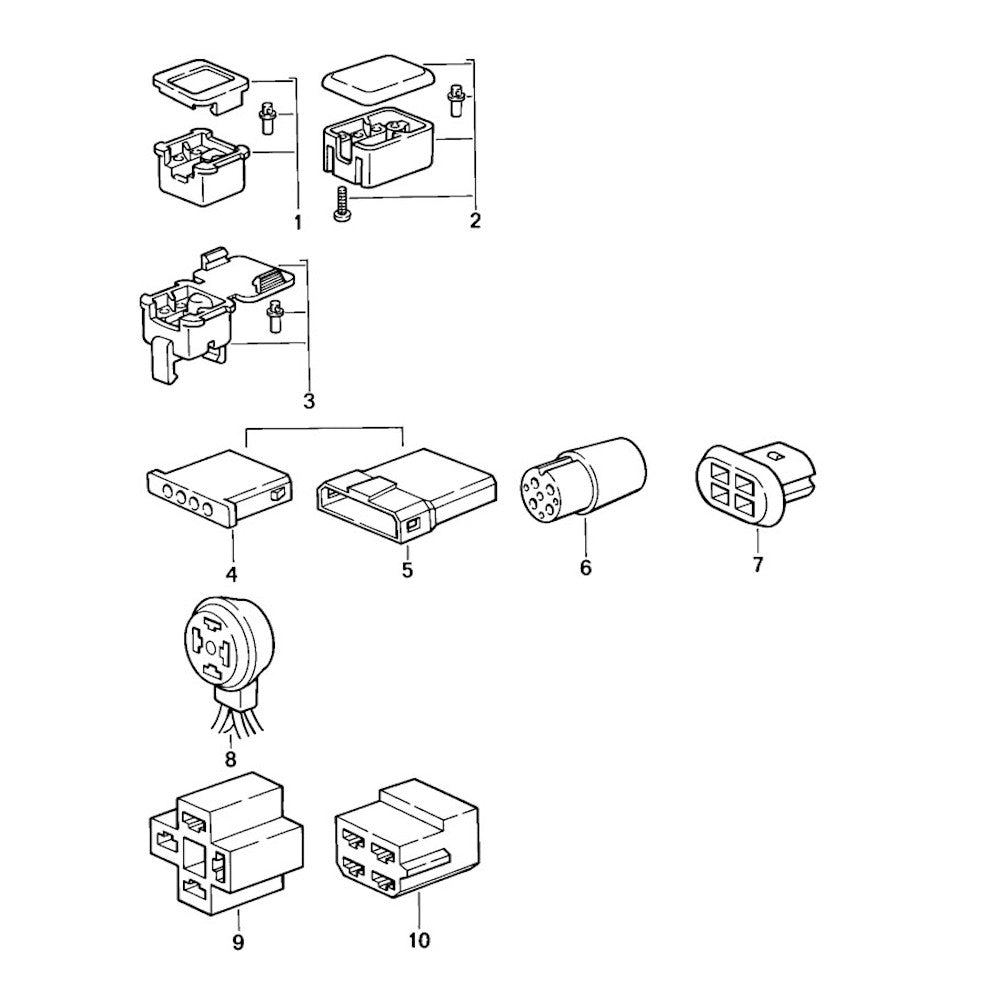 1
2
3
4
5
6
7
8
9
10