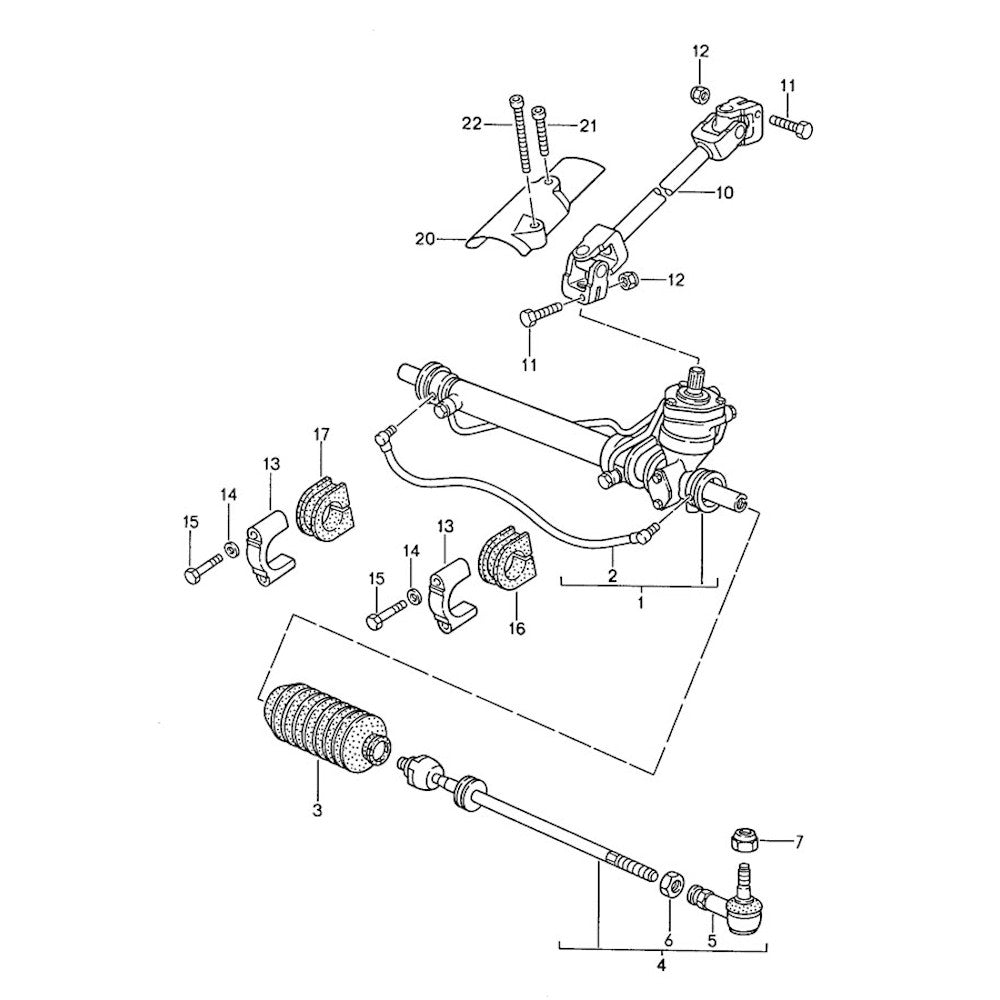 12
11
22
21
10
20
12
11
17
13
14
15
13
14
15
16
2
1
3
7
6
5
4