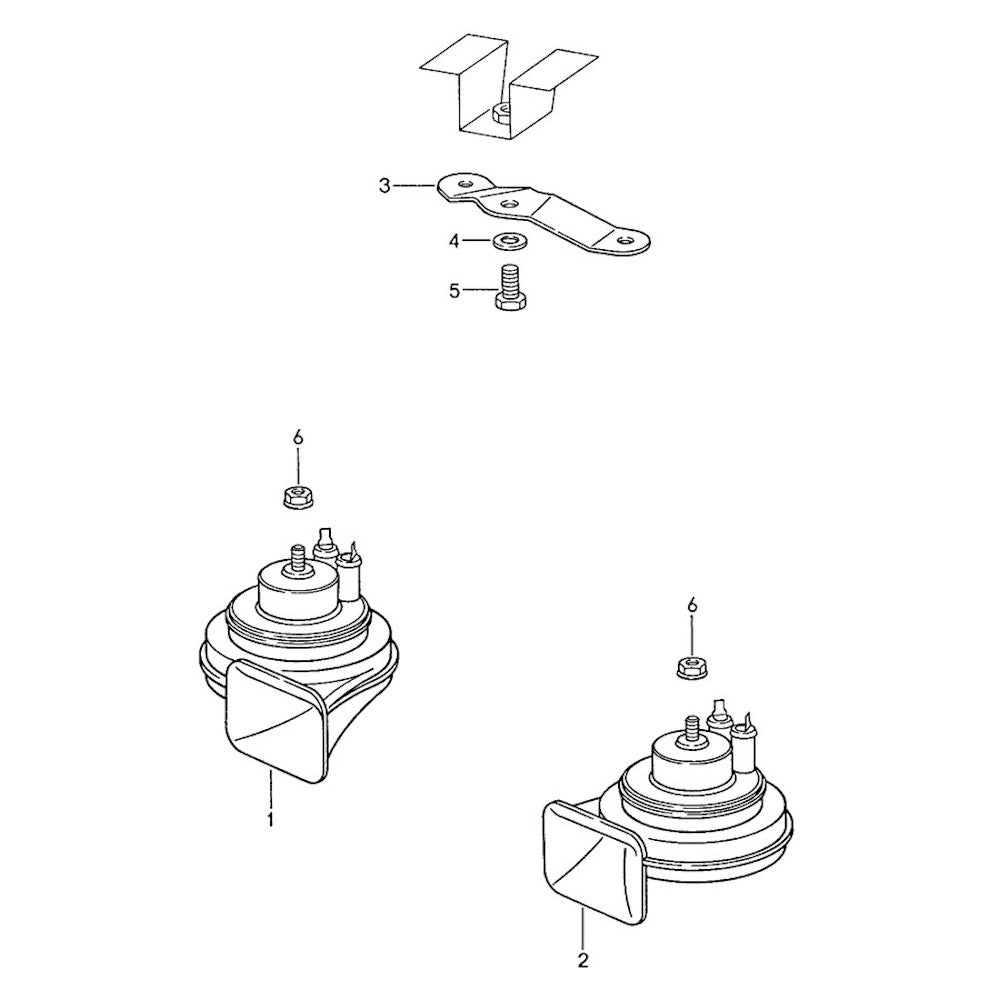 3
4
5
6
1
6
2