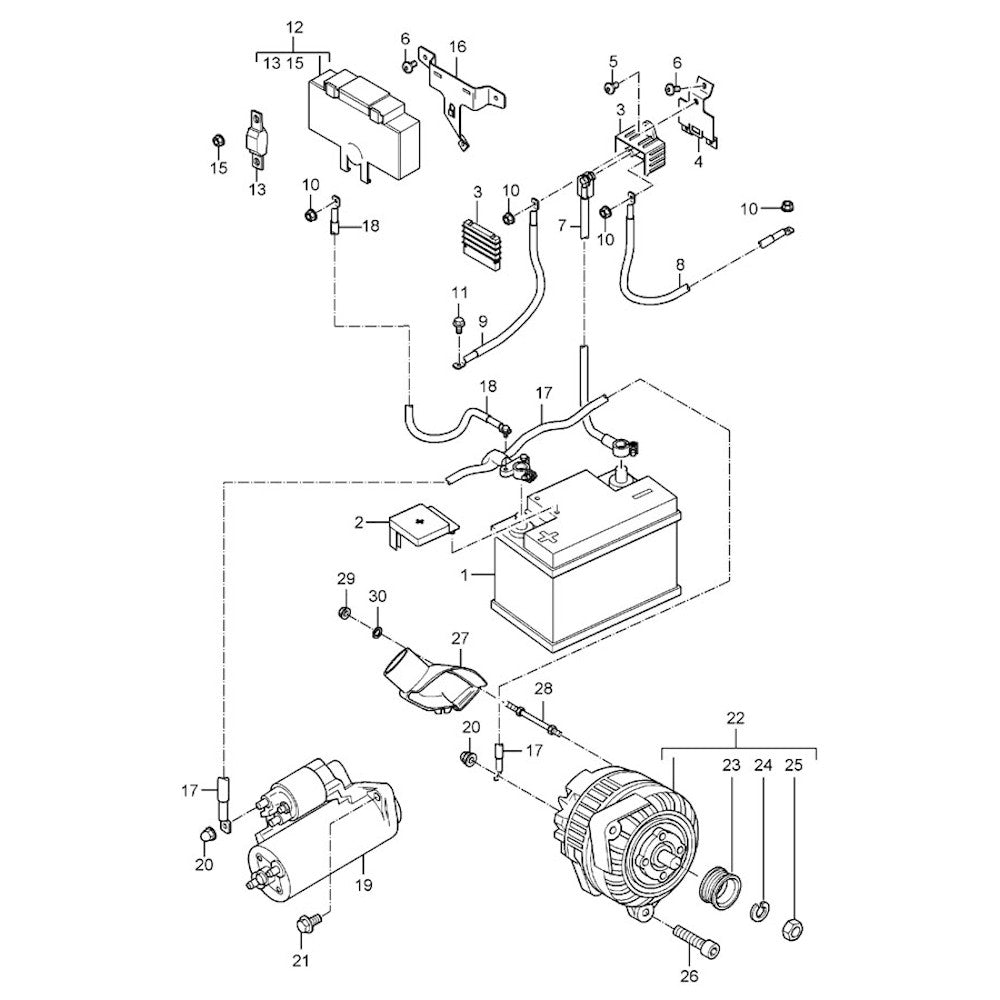 12
13 15
6
16
5
6
3
4
15
13
10
18
3
10
7
10
10
8
11
9
18
17
2
1
29
30
27
28
20
17
22
23
24
25
17
20
19
21
26