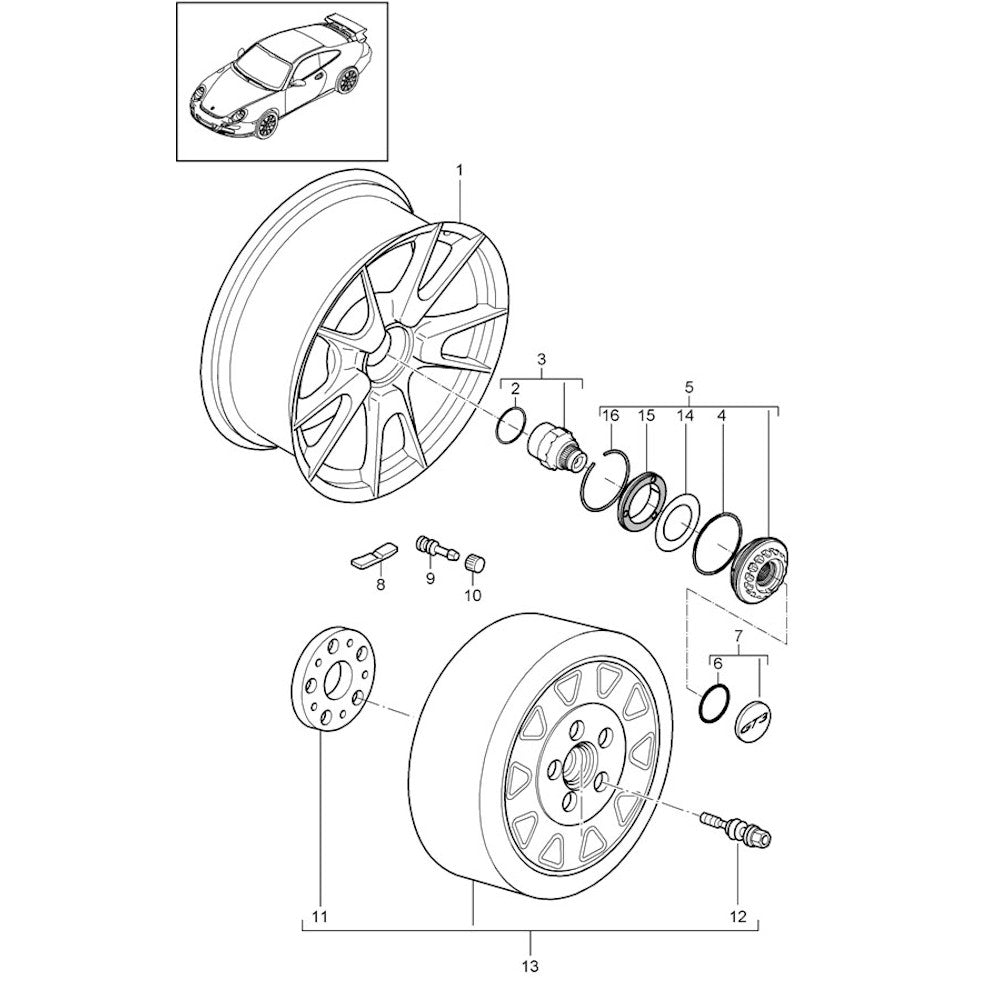 1
3
2
5
16
15
14
4
8
9
10
7
6
GT3
11
12
13