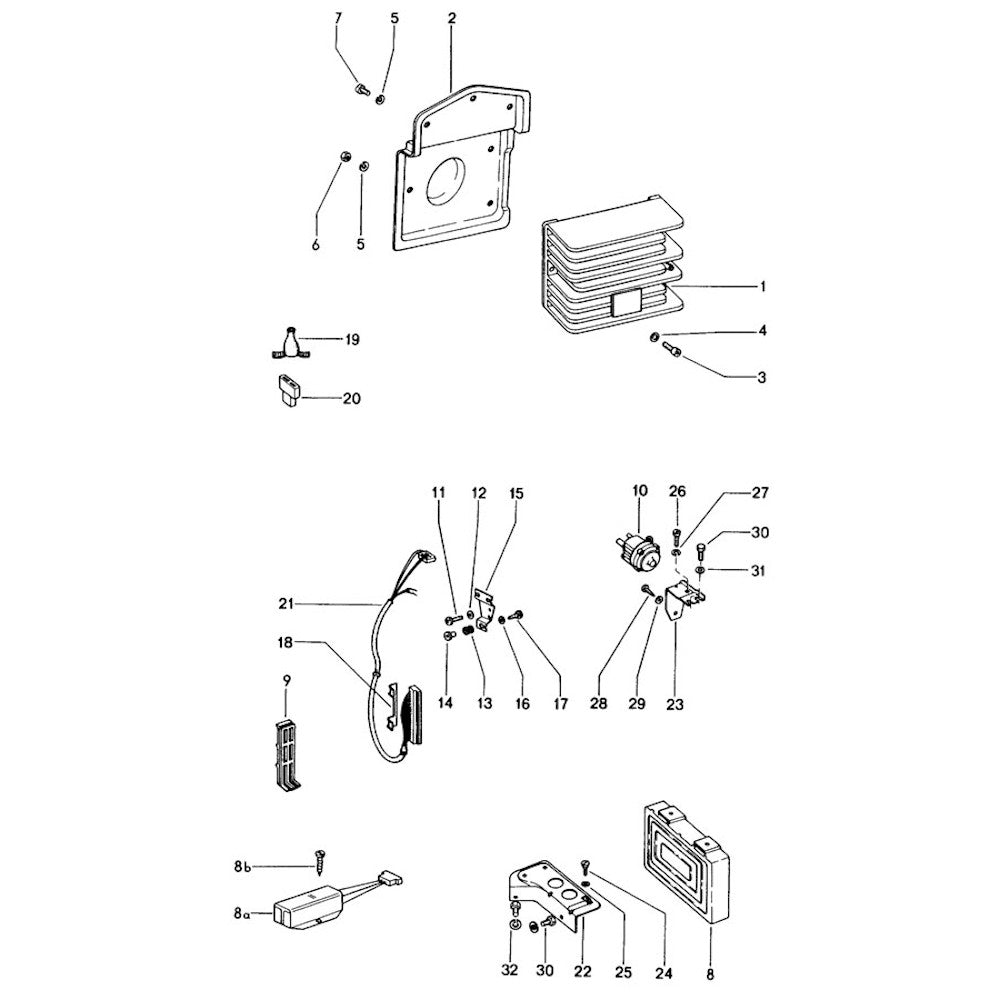 7
5
2
6
5
1
4
3
19
20
11
12
15
10
26
27
30
31
21
18
14
13
16
17
28
29
23
9
8b
8a
32
30
22
25
24
8