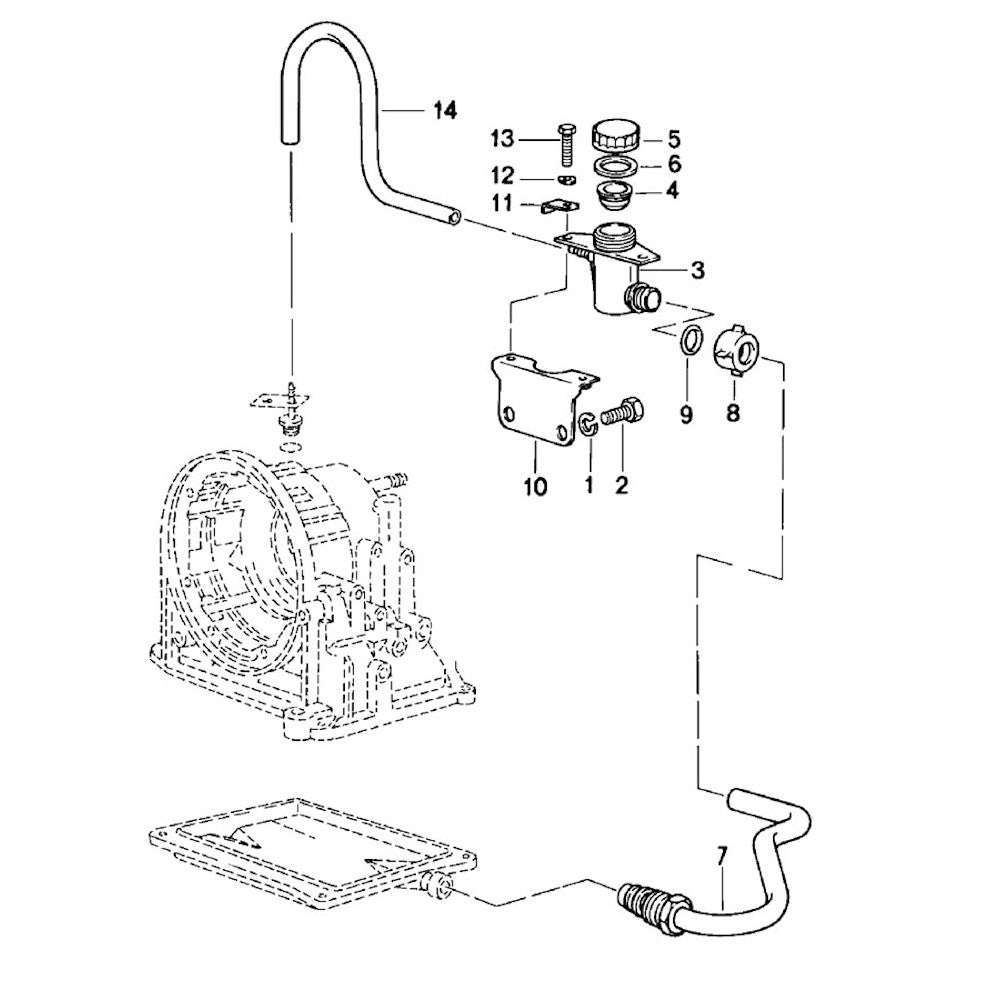 14
13
5
6
12
4
11
3
9
8
10
1
2
7