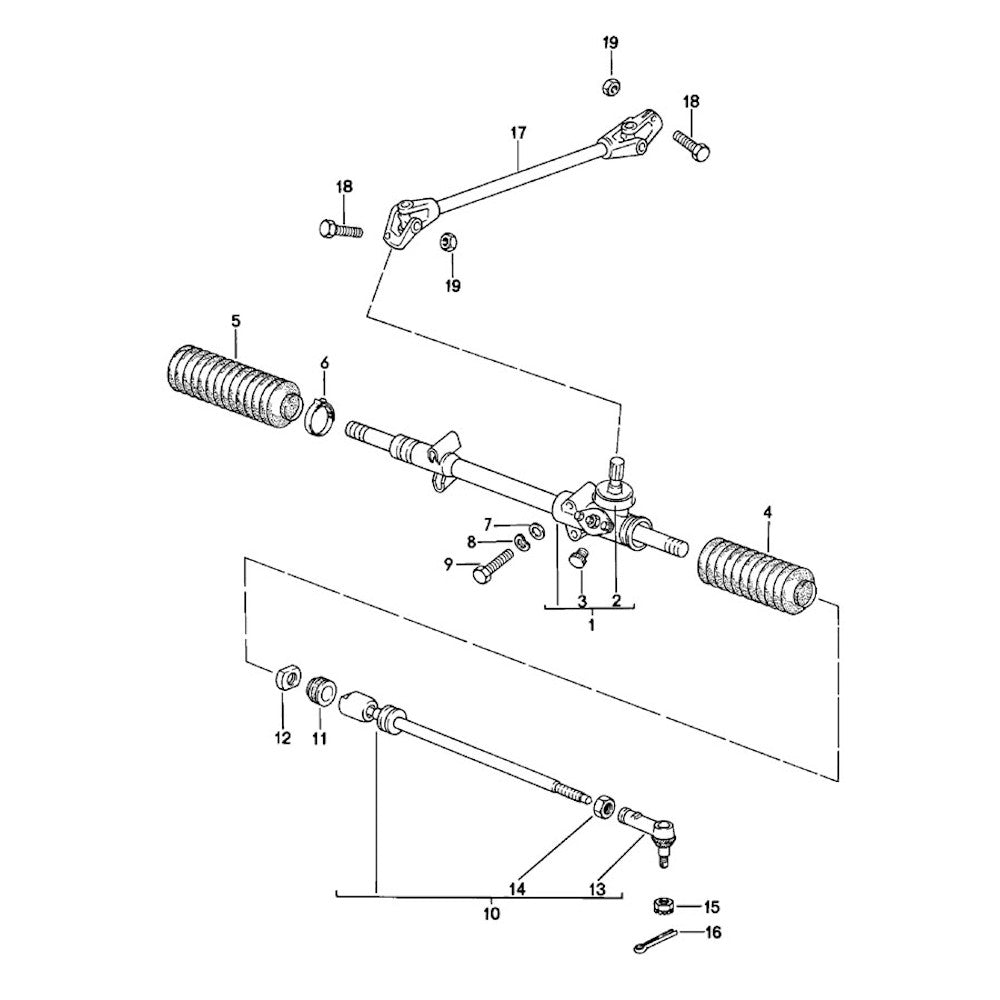 19
18
17
18
19
5
6
4
7
8
9
3
2
1
12
11
14
13
10
15
16