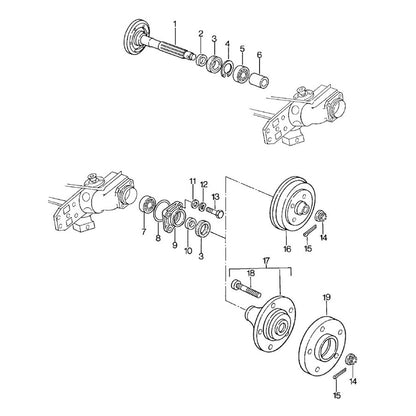 1
2
3
4
5
6
11
12
13
7
8
9
10
3
16
15
14
17
18
19
14
15