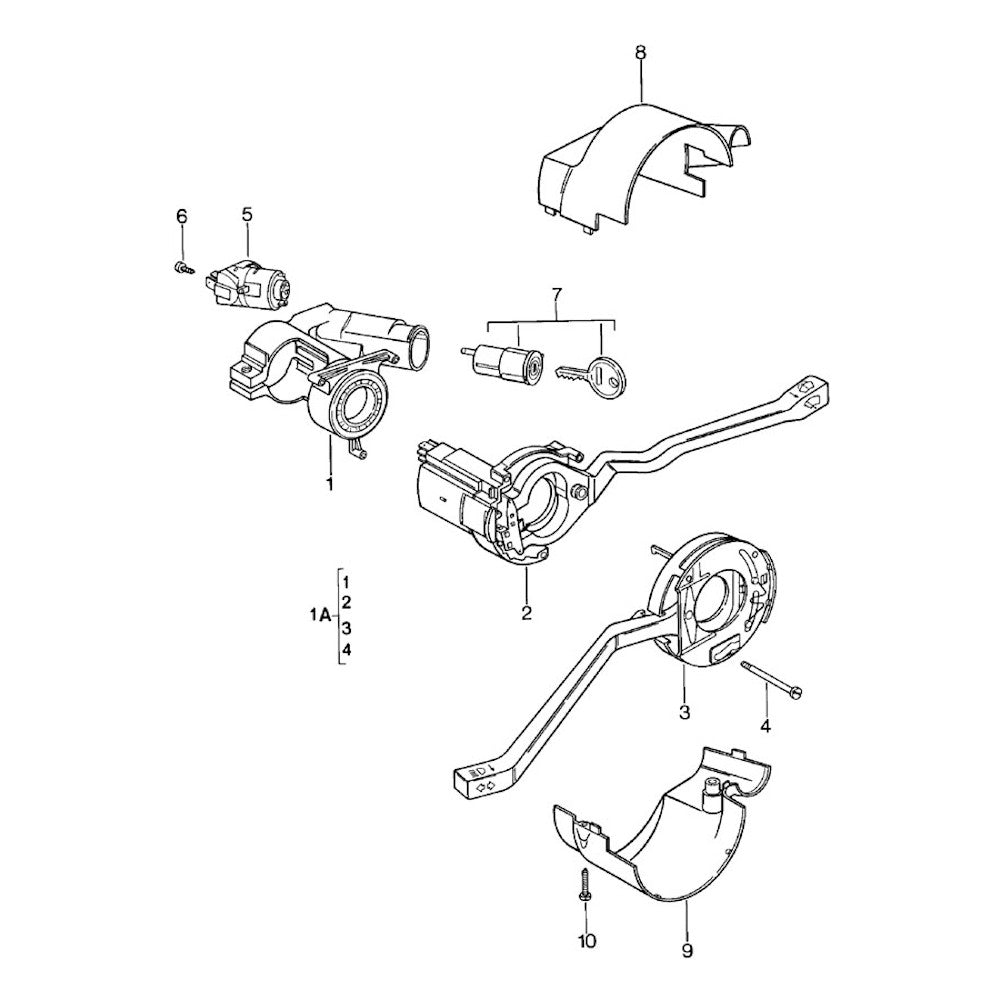 8

6
5

7

1

1A
1
2
3
4

2

3
4

10
9