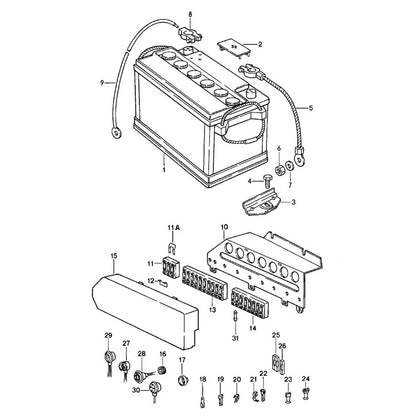 8
2
9
5
6
1
4
7
3
11 A
10
15
11
12
13
14
31
29
27
28
16
17
25
26
30
18
19
20
21
22
23
24