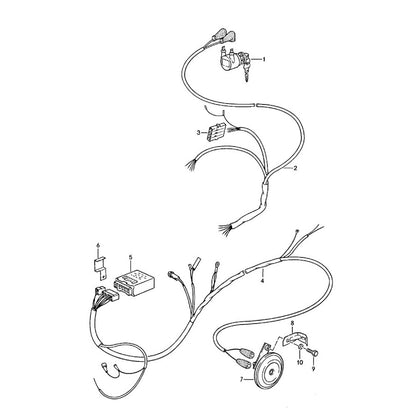 1
3
2
6
5
4
8
10
9
7