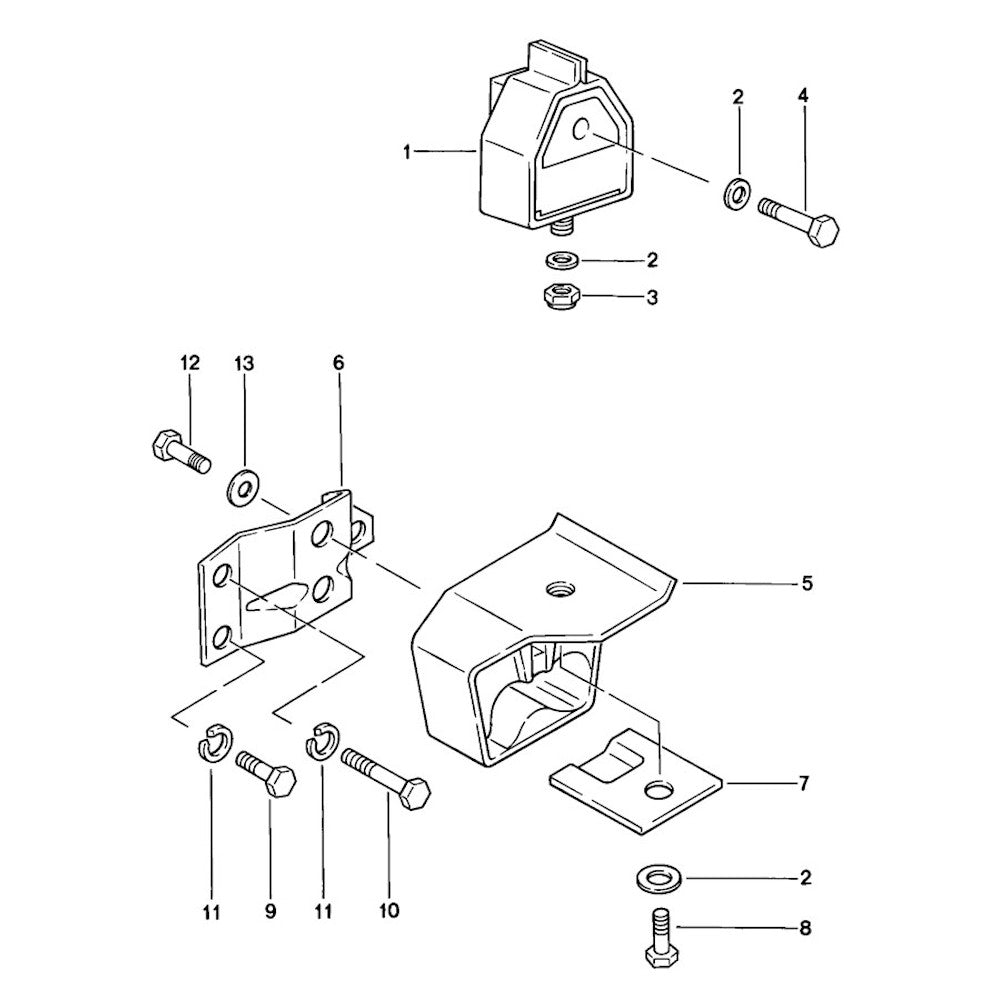 1
2
4
2
3
12
13
6
5
7
11
9
11
10
2
8