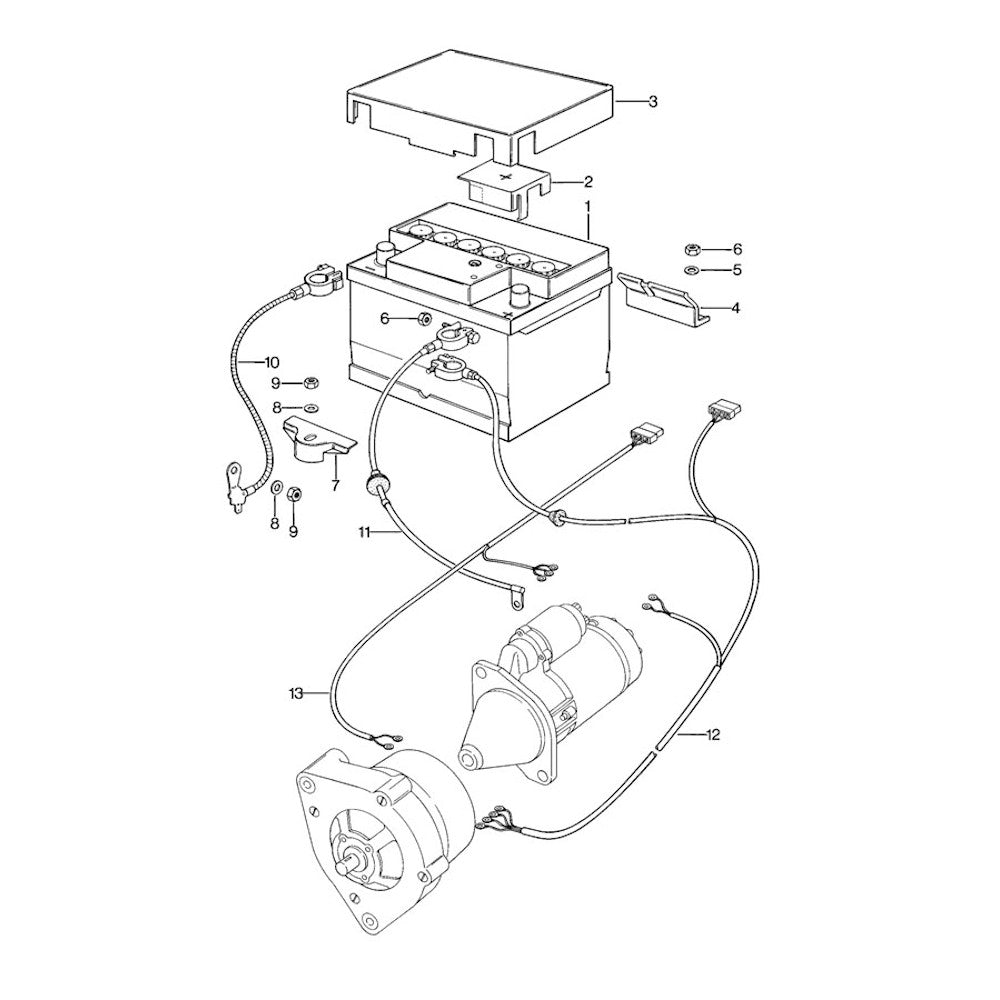 3
2
1
6
5
4
6
10
9
8
7
8
9
11
13
12