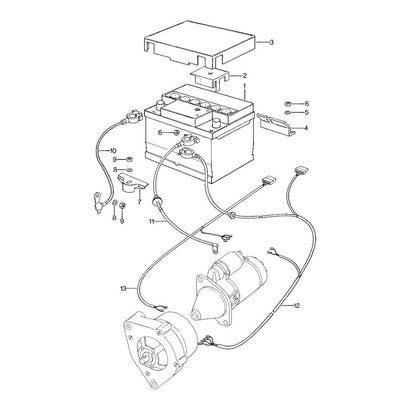 3
2
1
6
5
4
6
10
9
8
7
8
9
11
13
12