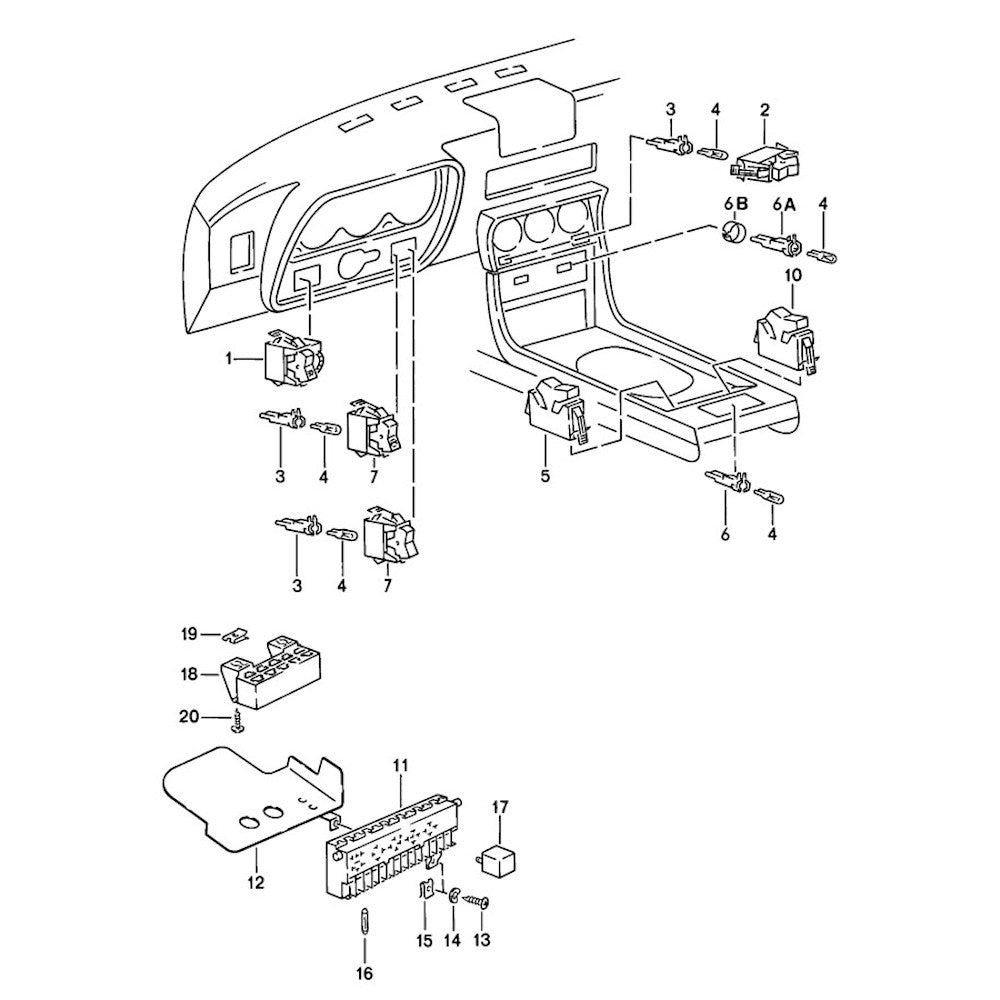 3
4
2
6B
6A
4
10
1
3
4
7
5
6
4
3
4
7
19
18
20
11
17
12
15
14
13
16