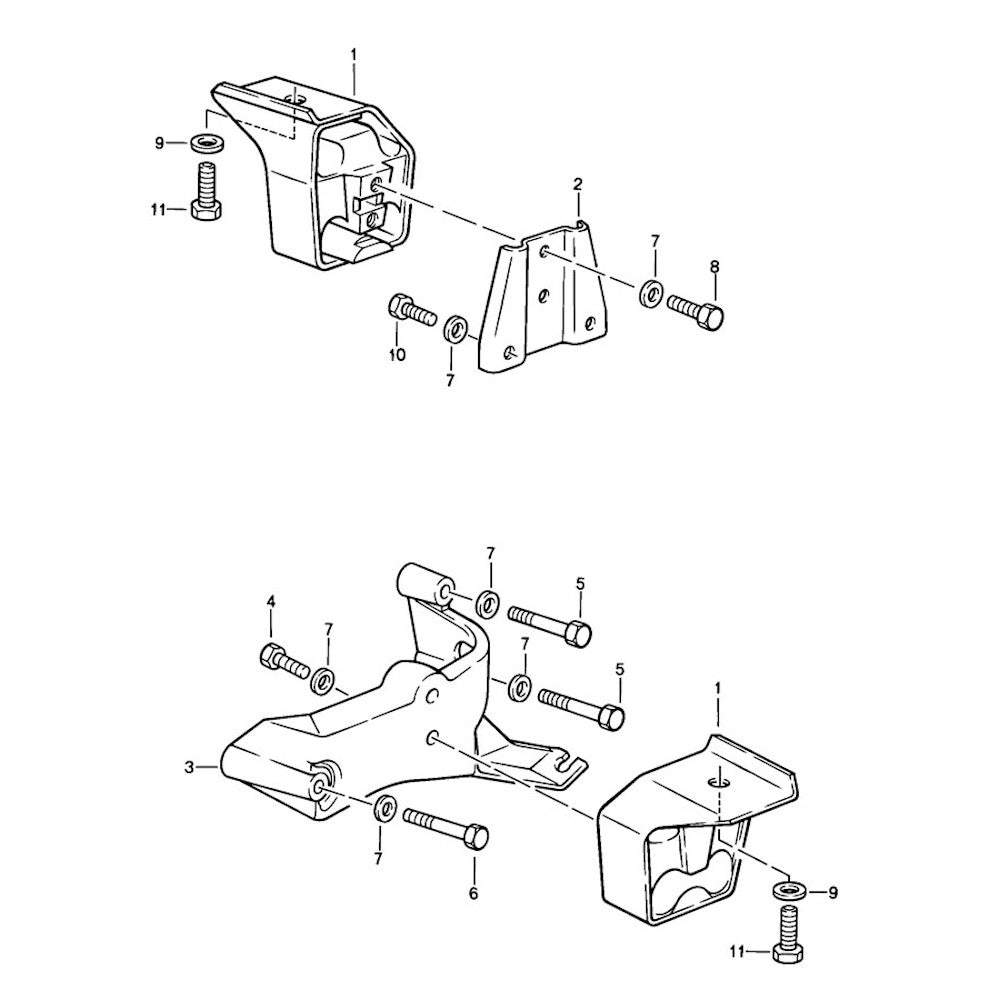 1
9
11
2
7
8
10
7
7
5
4
7
7
5
1
3
7
6
9
11