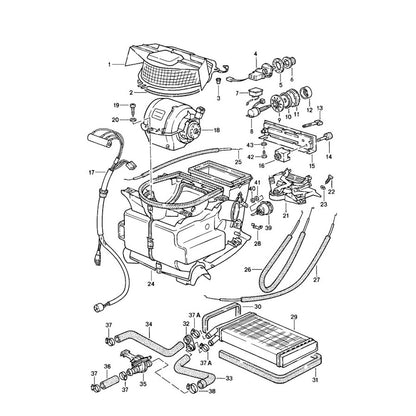 1
2
3
4
5
6
7
8
9
10
11
12
13
14
15
16
17
18
19
20
21
22
23
24
25
26
27
28
29
30
31
32
33
34
35
36
37
37
37
37 A
37 A
38
39
40
41
42
43