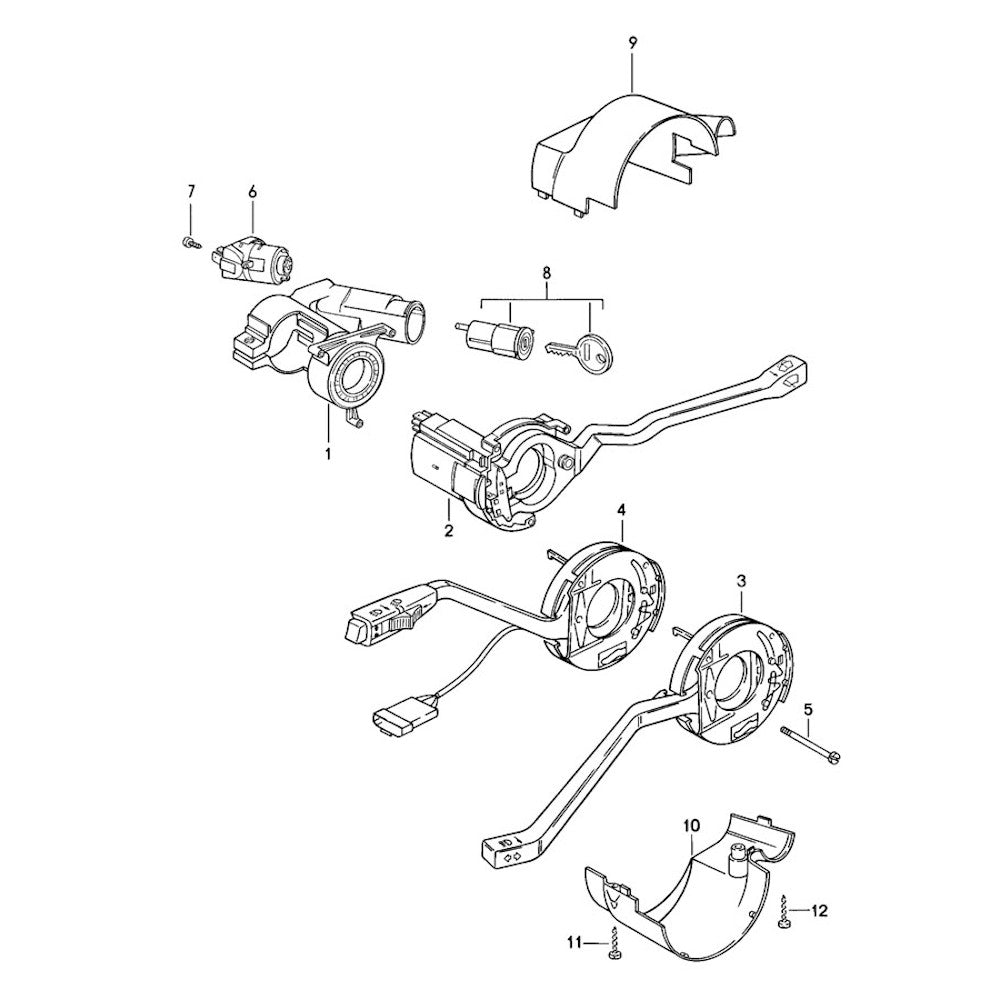 9
7
6
8
1
2
4
3
5
10
12
11