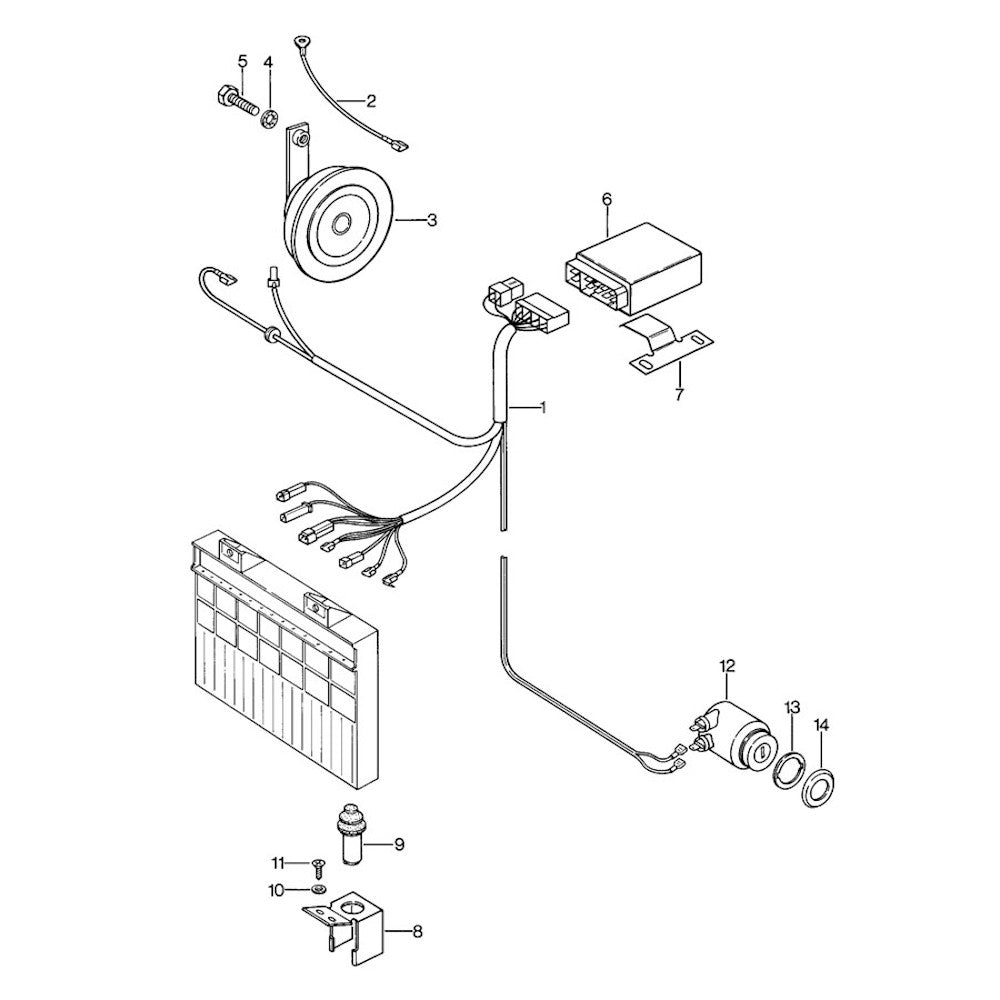 5
4
2
3
6
7
1
12
13
14
9
11
10
8