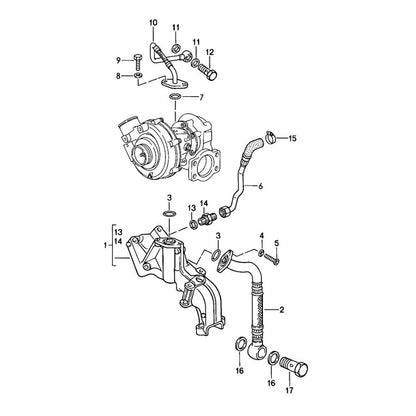 10
11
11
12
9
8
7
15
6
3
13
14
13
14
1
3
4
5
2
16
16
17