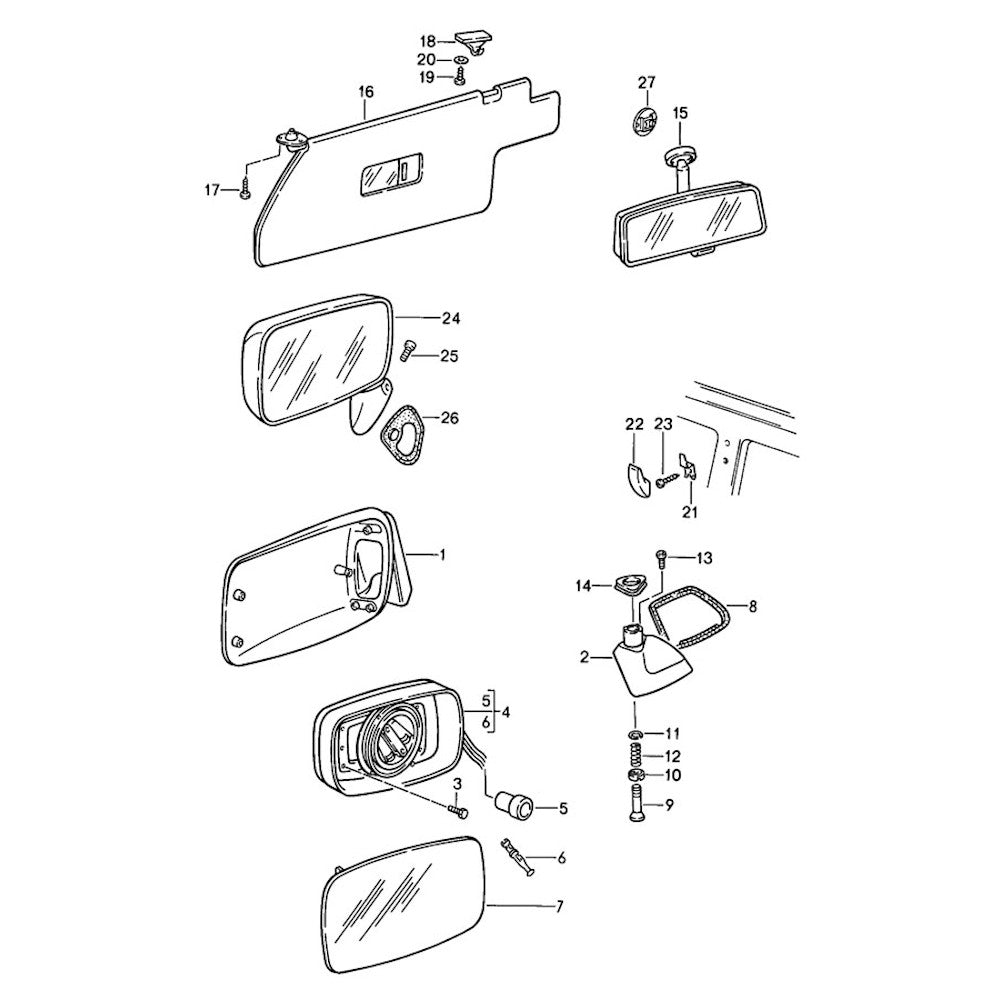 18
20
19
16
17
27
15
24
25
26
22
23
21
1
13
14
8
2
5
6
4
11
12
10
9
3
5
6
7