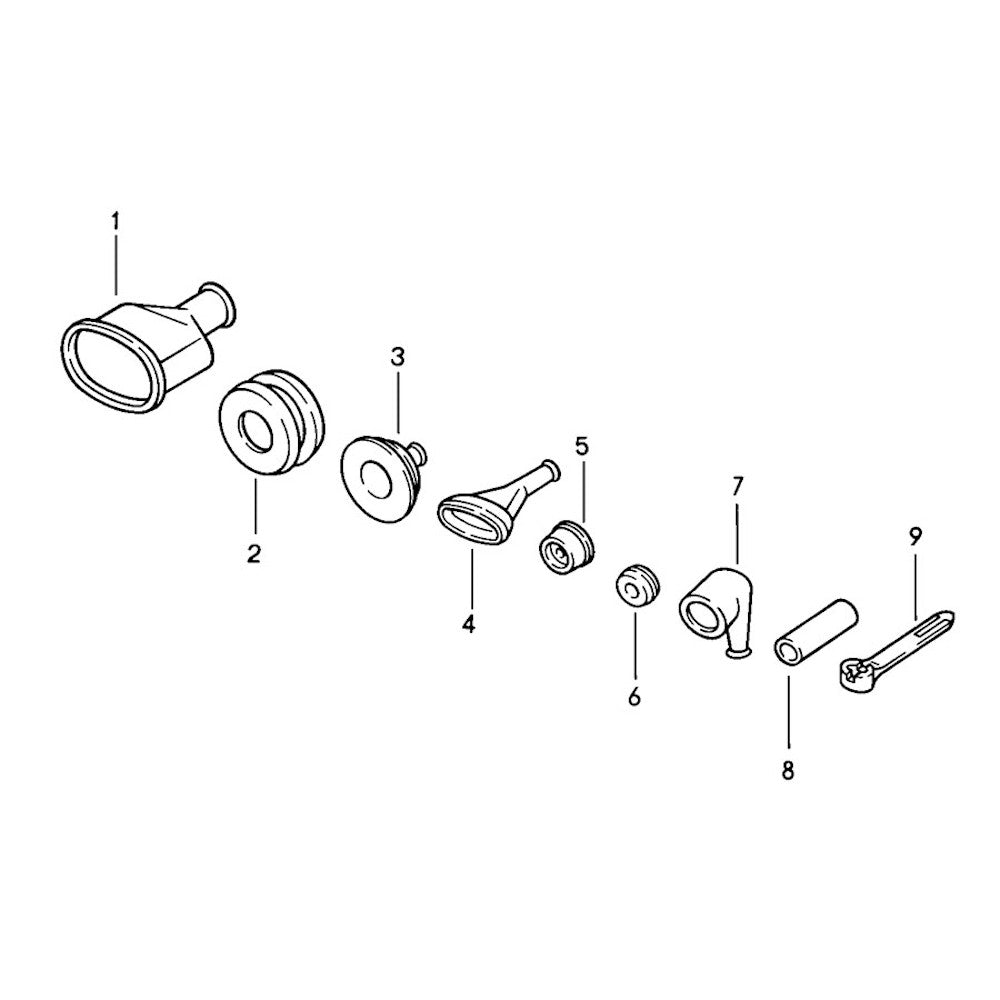 1
2
3
4
5
6
7
8
9