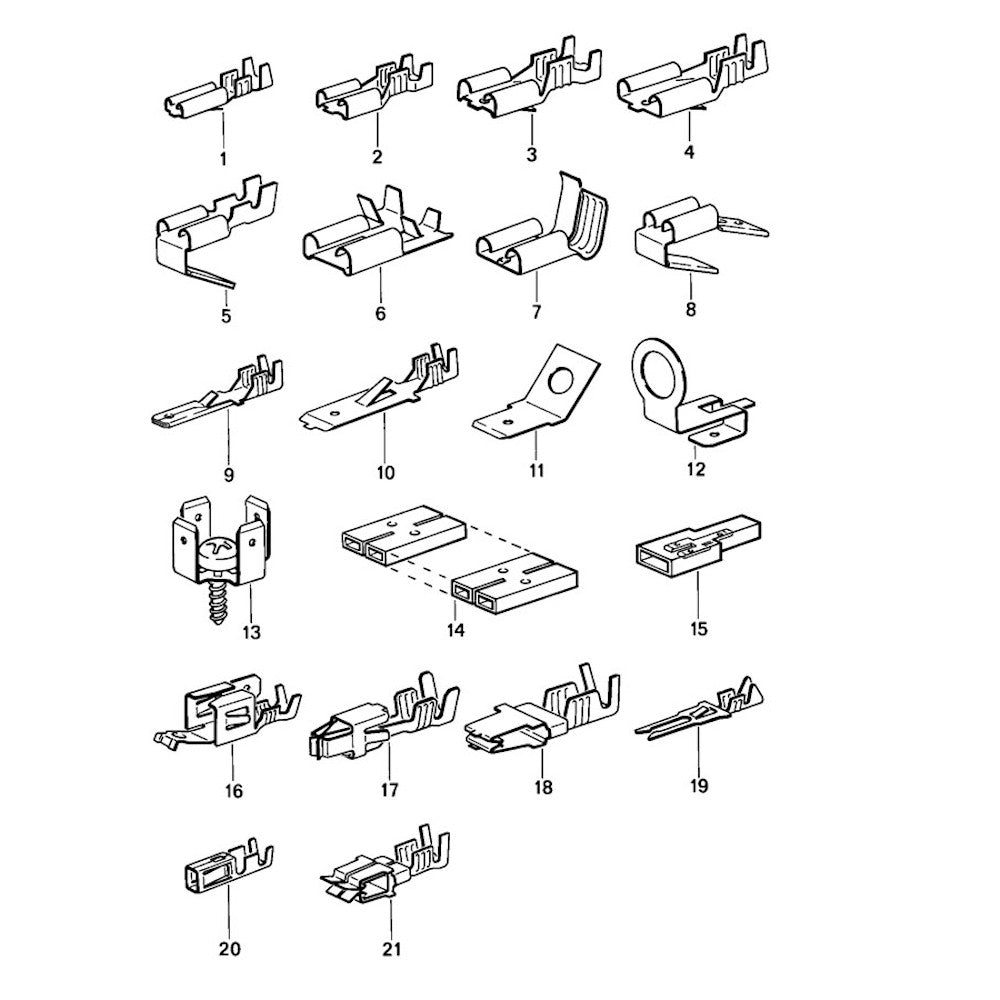 1
2
3
4
5
6
7
8
9
10
11
12
13
14
15
16
17
18
19
20
21