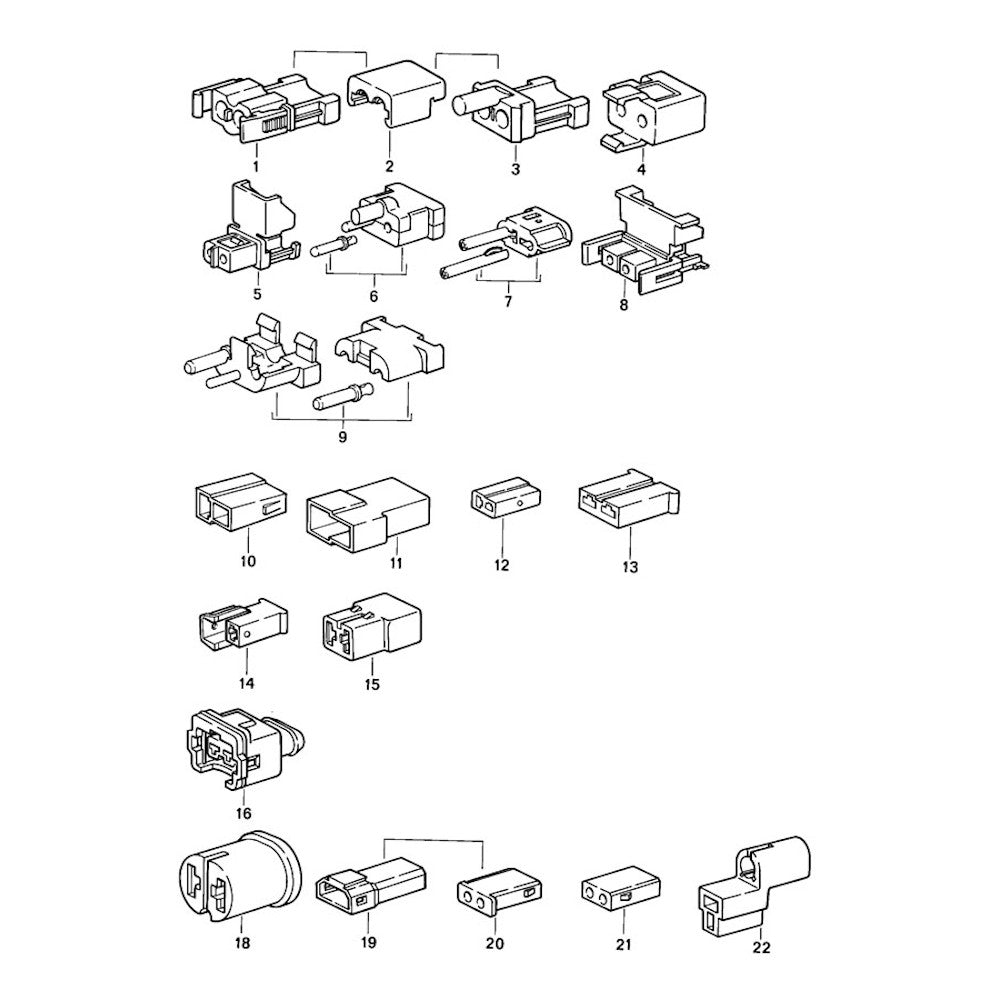 1
2
3
4
5
6
7
8
9
10
11
12
13
14
15
16
18
19
20
21
22