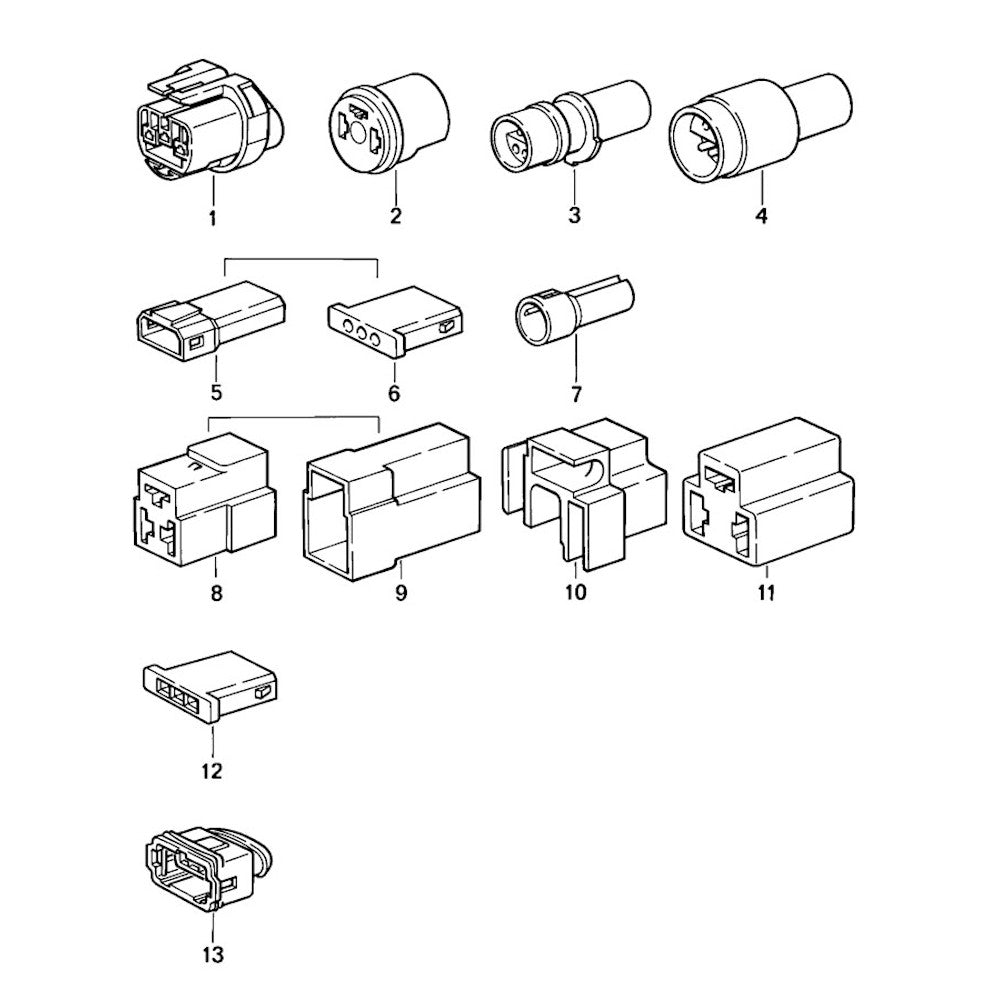 1
2
3
4
5
6
7
8
9
10
11
12
13