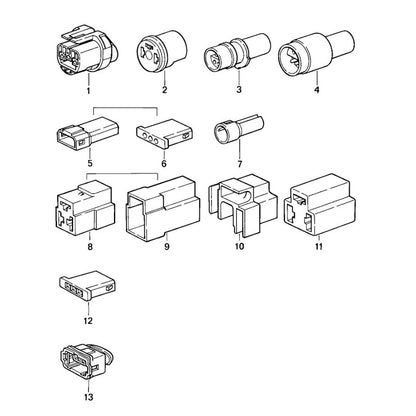 1
2
3
4
5
6
7
8
9
10
11
12
13