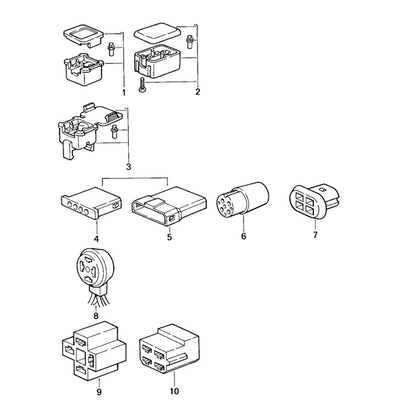 1
2
3
4
5
6
7
8
9
10