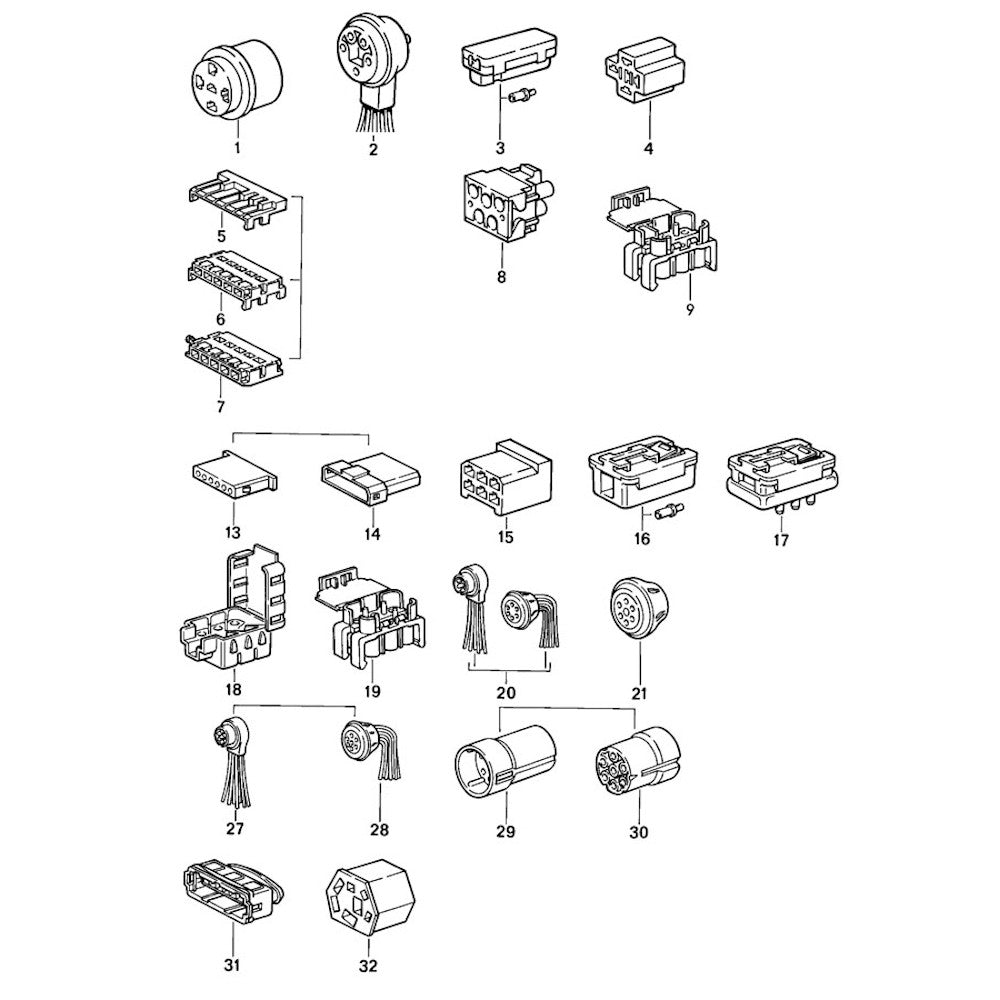 1
2
3
4
5
6
7
8
9
13
14
15
16
17
18
19
20
21
27
28
29
30
31
32