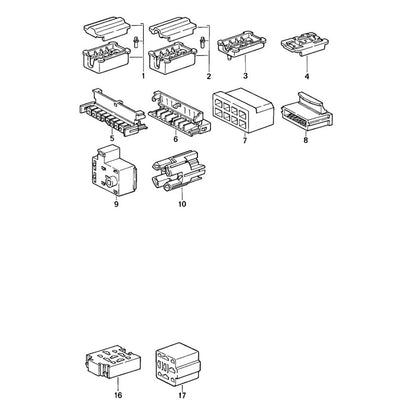 1
2
3
4
5
6
7
8
9
10
16
17