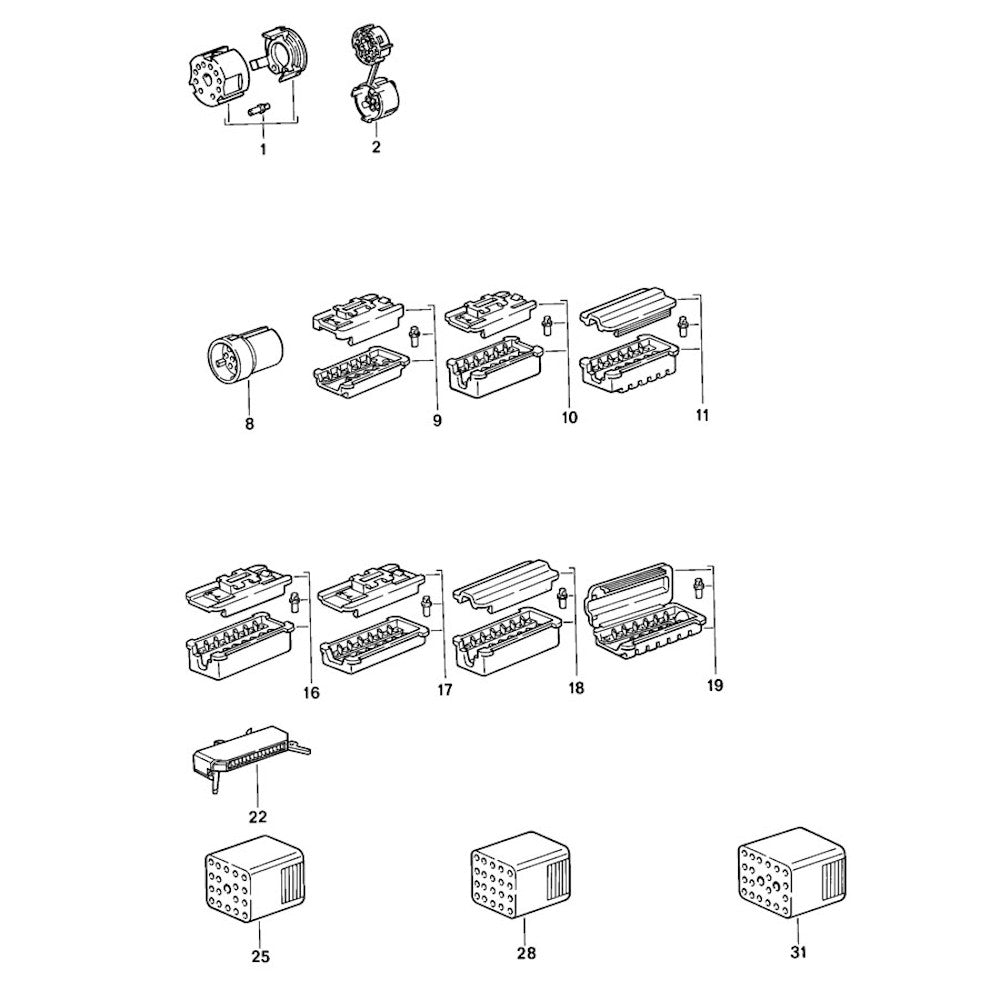 1
2
8
9
10
11
16
17
18
19
22
25
28
31