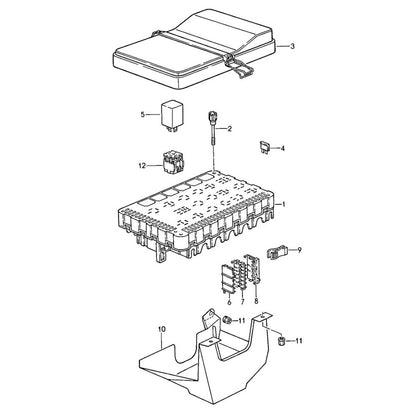 3
5
2
4
12
1
9
6
7
8
11
10
11