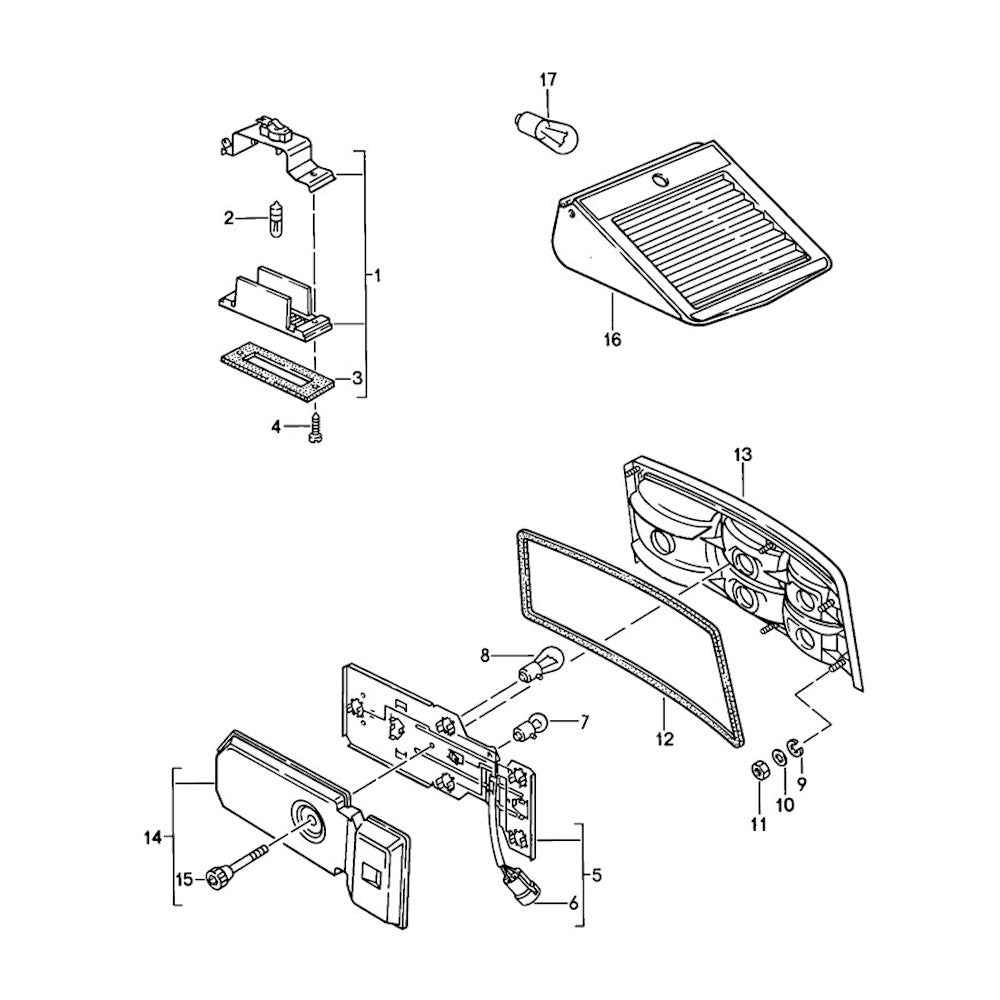 17
2
1
3
4
16
13
8
7
12
9
10
11
14
15
5
6