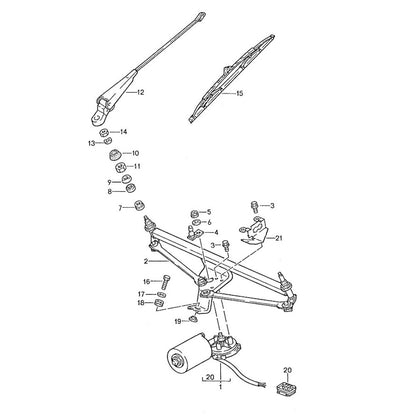 12
15
14
13
10
11
9
8
7
5
6
3
4
21
3
2
16
17
18
19
20
1
20