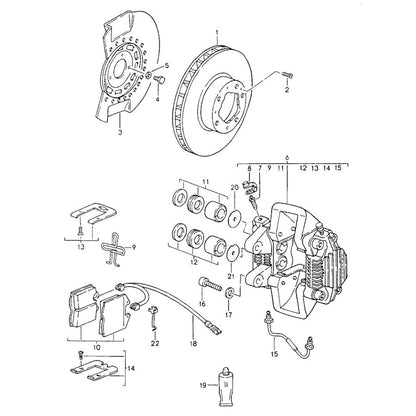 1
5
2
4
3
6
8 7 9 11 12 13 14 15
11
20
13
9
12
21
16
17
10
22
18
15
14
19