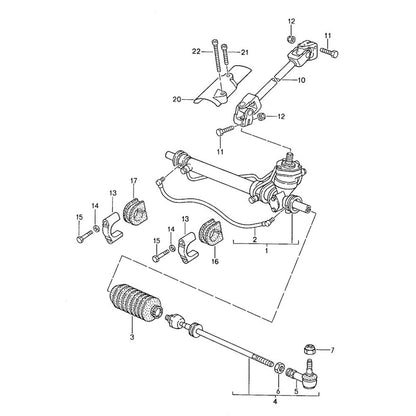 12
11
22
21
10
20
12
11
17
13
14
15
13
14
15
16
2
1
3
7
6
5
4