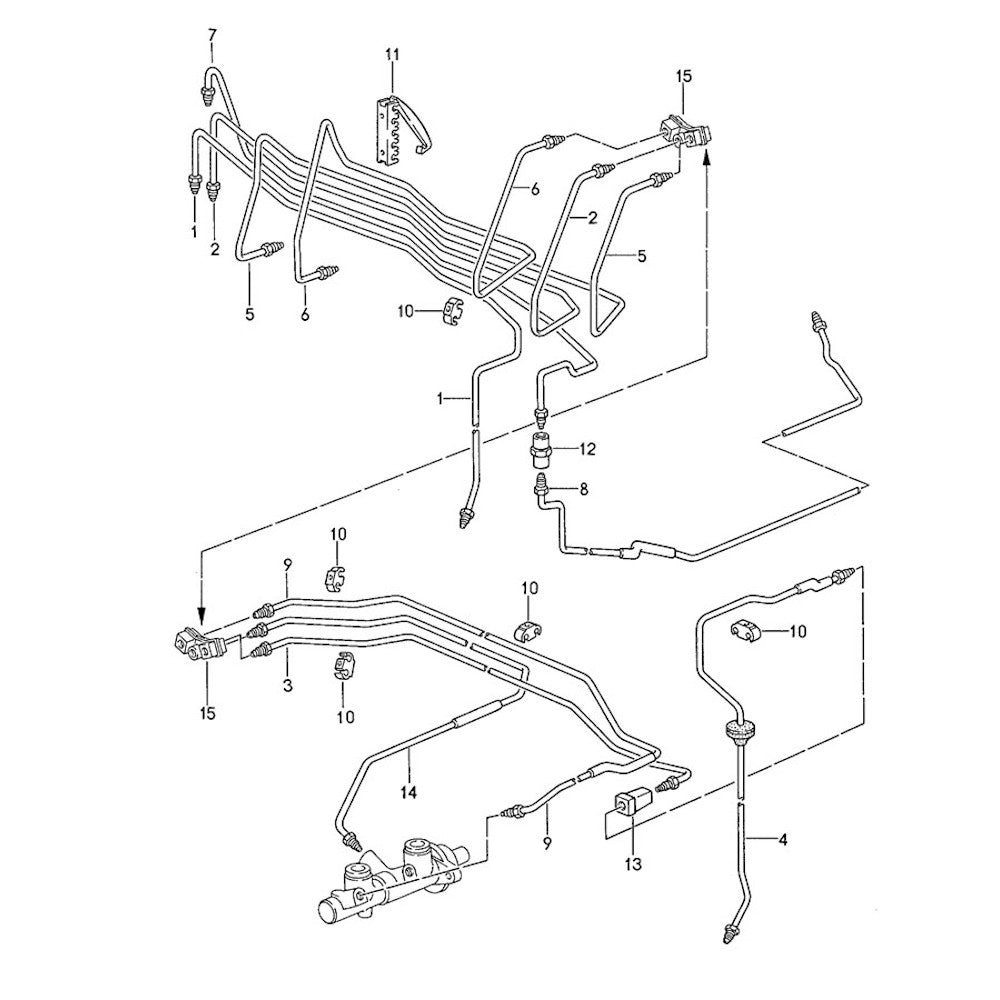 7
11
15
6
2
5
1
2
5
6
10
1
12
8
10
9
10
10
15
3
10
14
9
13
4