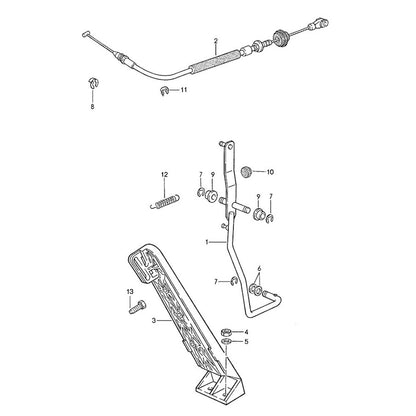 2
11
8
12
7
9
10
9
7
1
6
7
13
3
4
5