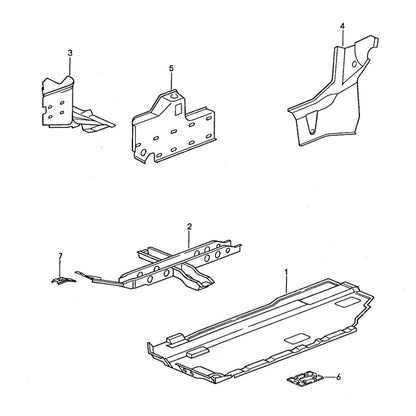 3
5
4
2
7
1
6