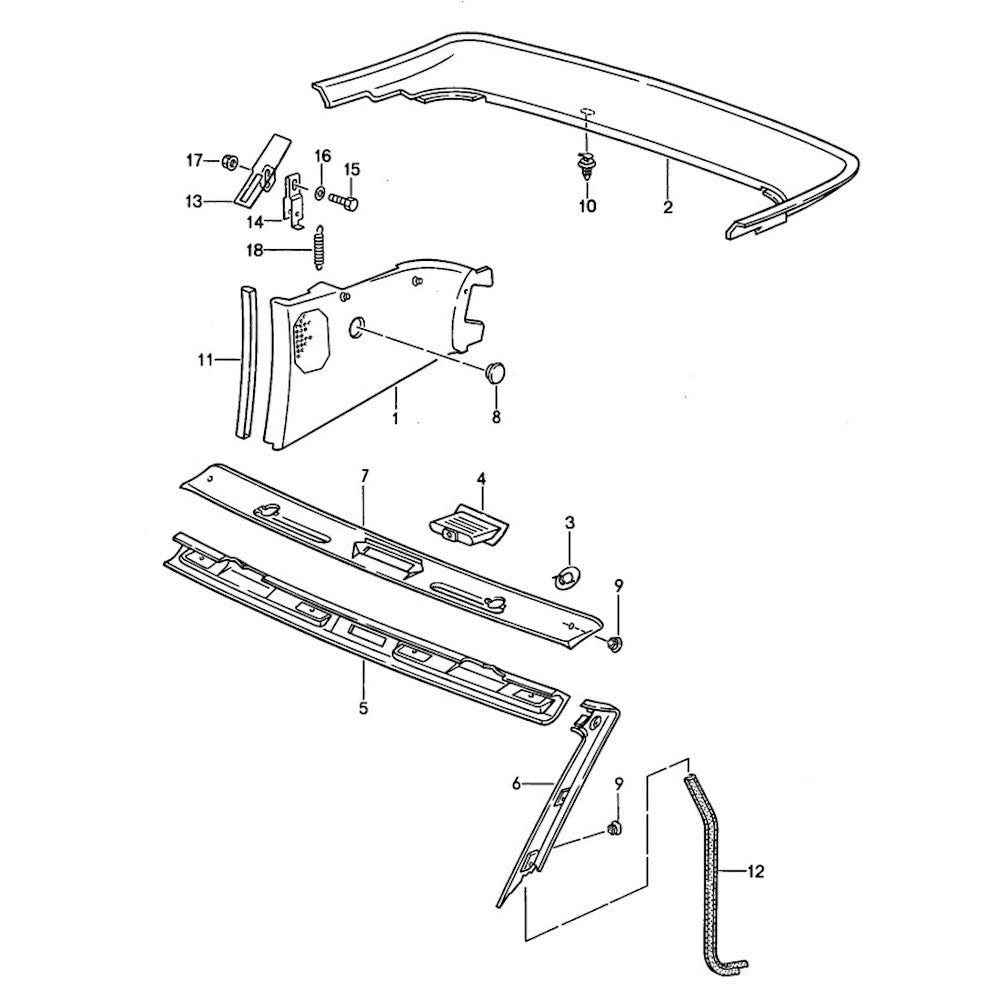 17
16
15
13
14
18
10
2
11
1
8
7
4
3
9
5
6
9
12