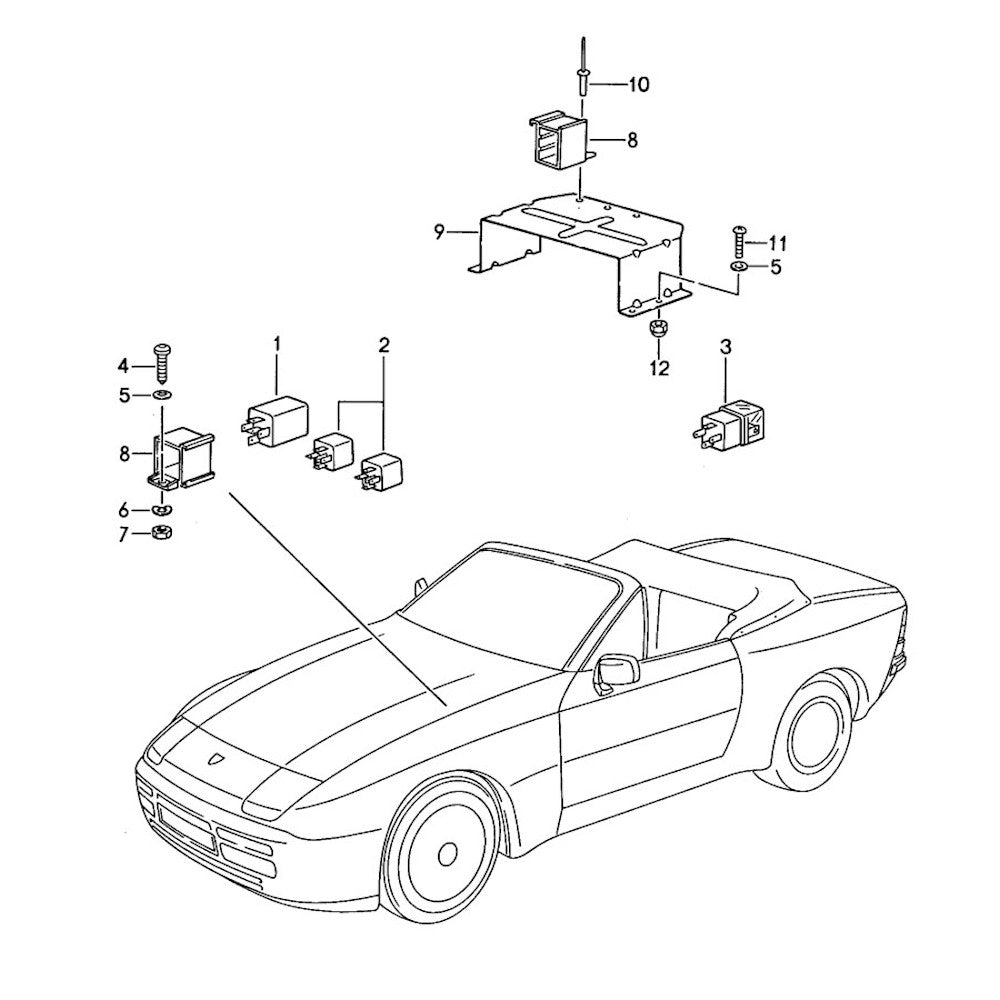 10
8
9
11
5
12
3
1
2
4
5
8
6
7