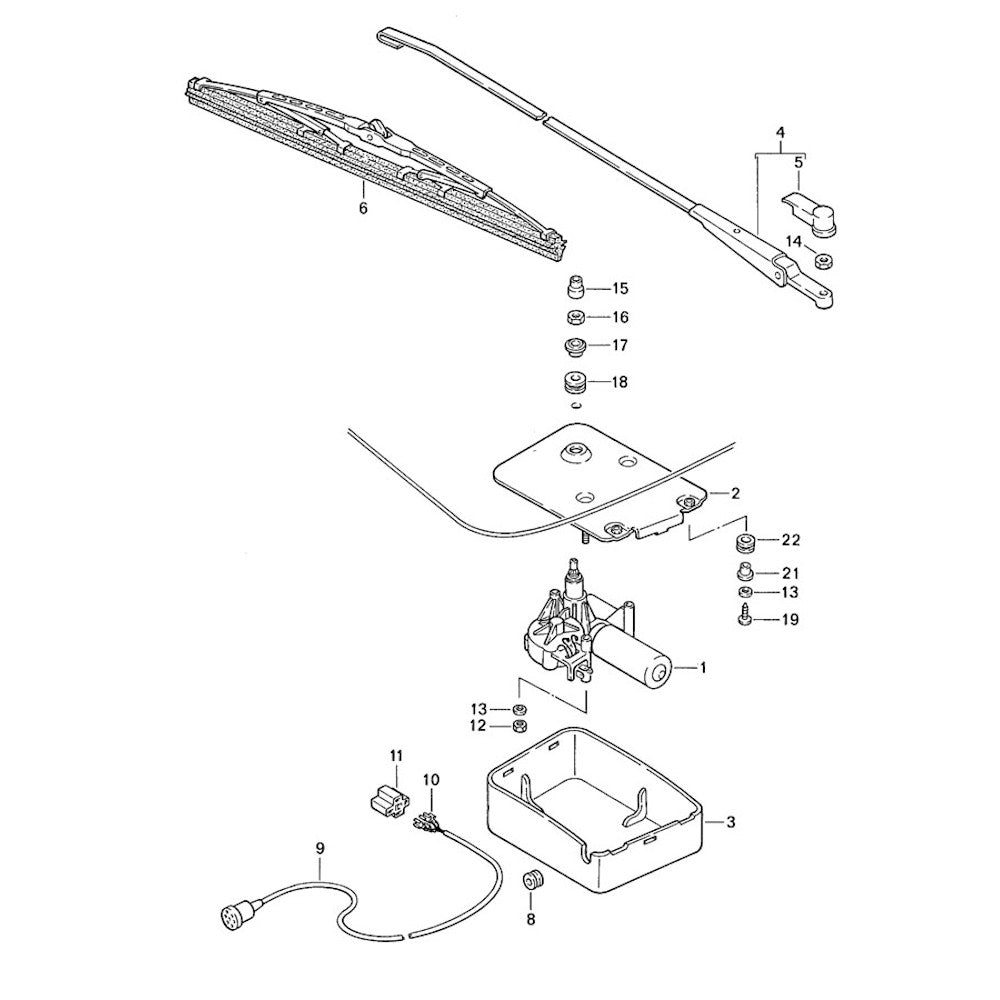 4
5
6
14
15
16
17
18
2
22
21
13
19
1
13
12
11
10
3
9
8