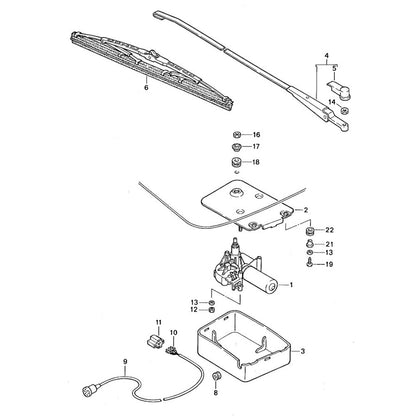 4
5
6
14
16
17
18
2
22
21
13
19
1
13
12
11
10
3
9
8