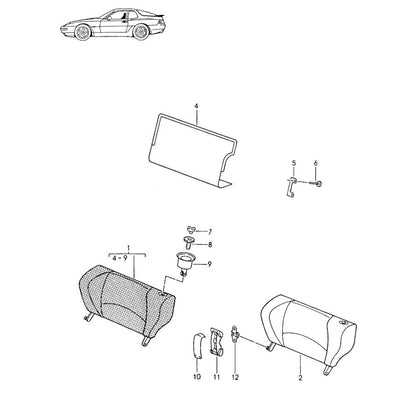 4
5
6
7
8
1
4 - 9
9
10
11
12
2